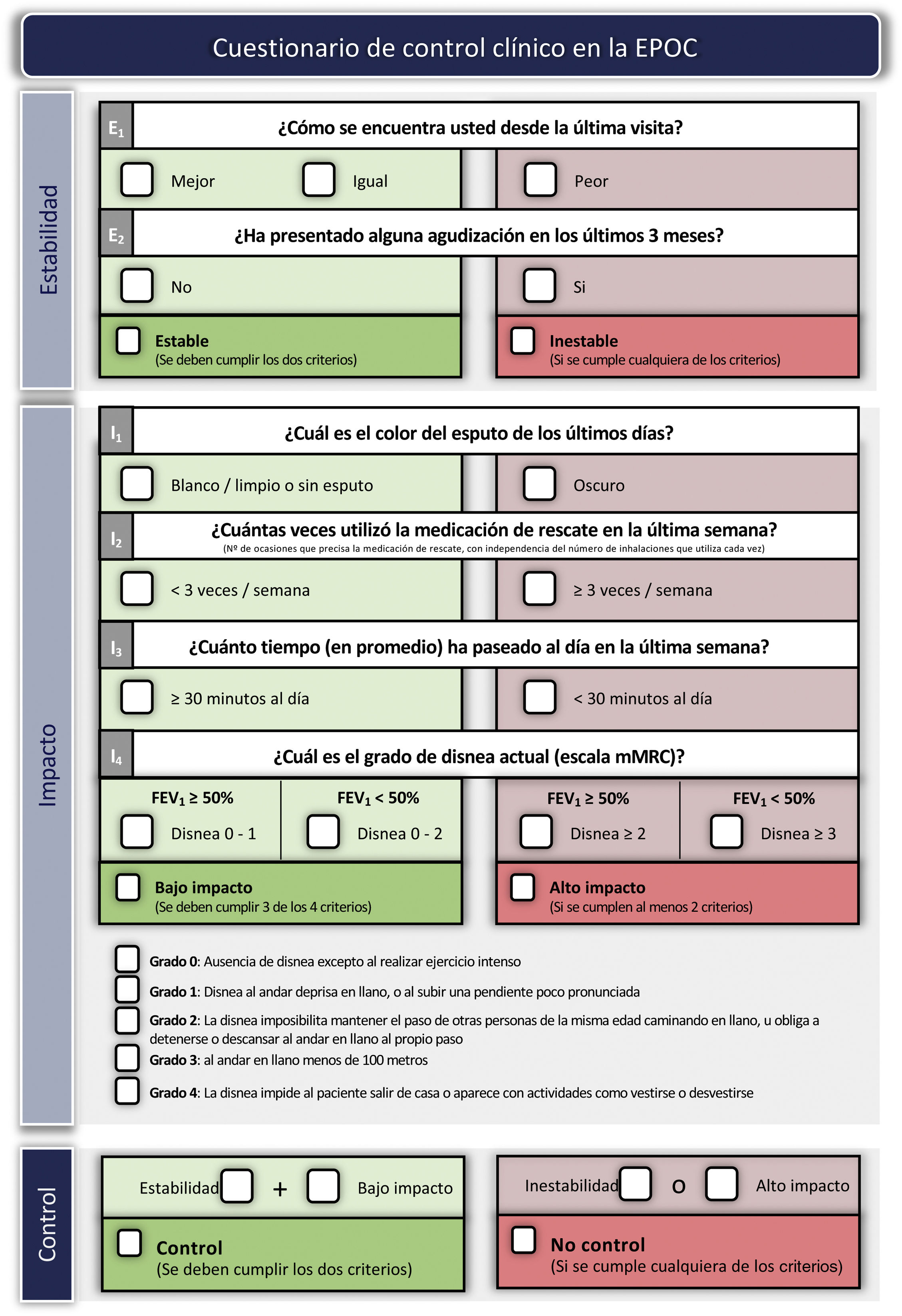 Cuestionario de control clínico en la EPOC

Estabilidad

$E_1$ ¿Cómo se encuentra usted desde la última visita?

Mejor Igual

Peor

$E_2$ ¿Ha presentado alguna agudización en los últimos 3 meses?

No

Si

Estable
(Se deben cumplir los dos criterios)

Inestable
(Si se cumple cualquiera de los criterios)

Impacto

$I_1$ ¿Cuál es el color del esputo de los últimos días?

Blanco / limpio o sin esputo

Oscuro

$I_2$ ¿Cuántas veces utilizó la medicación de rescate en la última semana?
(Nº de ocasiones que precisa la medicación de rescate, con independencia del número de inhalaciones que utiliza cada vez)

< 3 veces / semana

≥ 3 veces / semana

$I_3$ ¿Cuánto tiempo (en promedio) ha paseado al día en la última semana?

≥ 30 minutos al día

< 30 minutos al día

$I_4$ ¿Cuál es el grado de disnea actual (escala mMRC)?

$FEV_1$ ≥ 50%
Disnea 0 - 1

$FEV_1$ < 50%
Disnea 0 - 2

$FEV_1$ ≥ 50%
Disnea ≥ 2

$FEV_1$ < 50%
Disnea ≥ 3

Bajo impacto
(Se deben cumplir 3 de los 4 criterios)

Alto impacto
(Si se cumplen al menos 2 criterios)

Grado 0: Ausencia de disnea excepto al realizar ejercicio intenso
Grado 1: Disnea al andar deprisa en llano, o al subir una pendiente poco pronunciada
Grado 2: La disnea imposibilita mantener el paso de otras personas de la misma edad caminando en llano, u obliga a detenerse o descansar al andar en llano al propio paso
Grado 3: al andar en llano menos de 100 metros
Grado 4: La disnea impide al paciente salir de casa o aparece con actividades como vestirse o desvestirse

Control

Estabilidad + Bajo impacto

Control
(Se deben cumplir los dos criterios)

Inestabilidad o Alto impacto

No control
(Si se cumple cualquiera de los criterios)