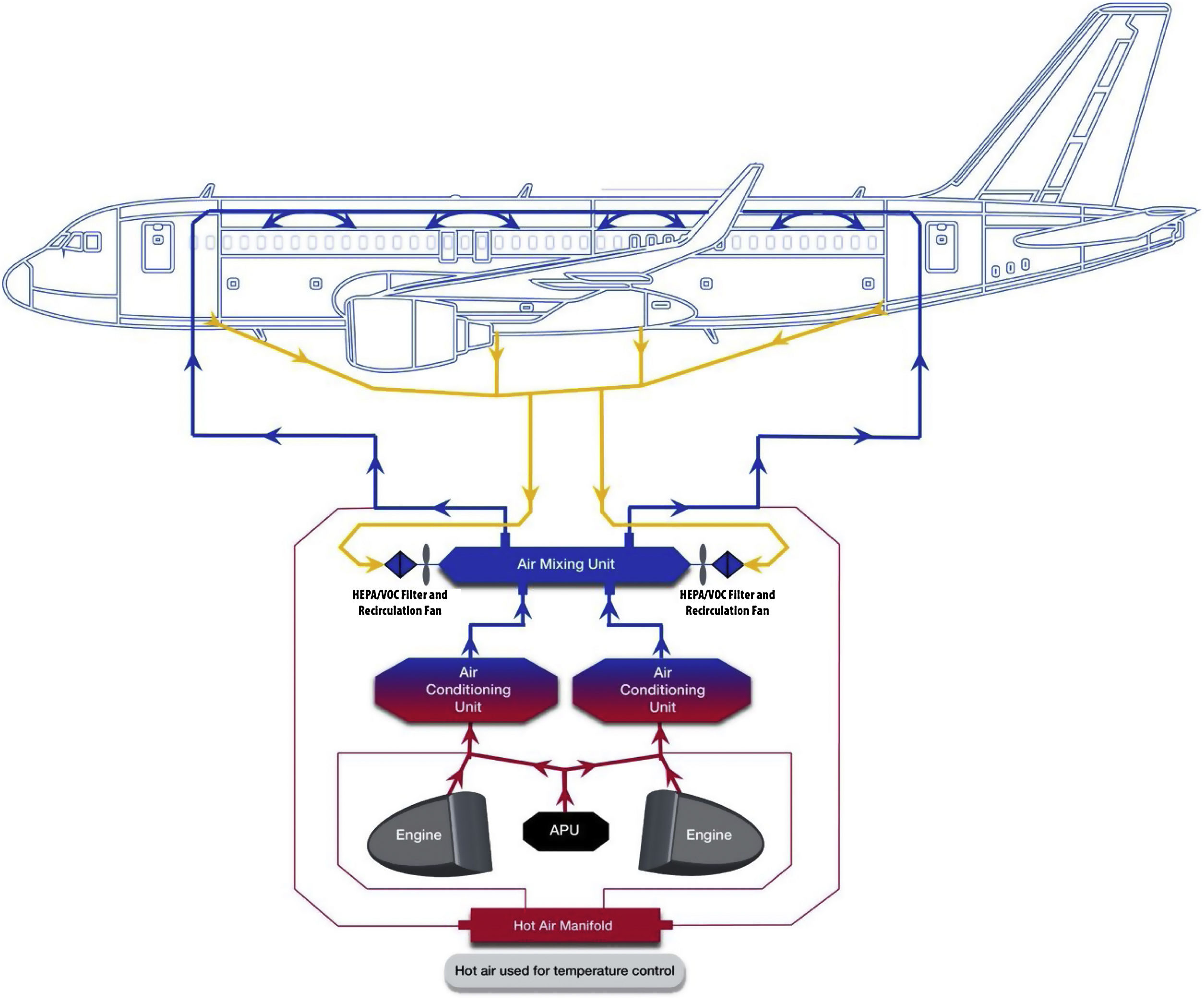 Air Mixing Unit

HEPA/VOC Filter and Recirculation Fan

HEPA/VOC Filter and Recirculation Fan

Air Conditioning Unit

Air Conditioning Unit

Engine

APU

Engine

Hot Air Manifold

Hot air used for temperature control