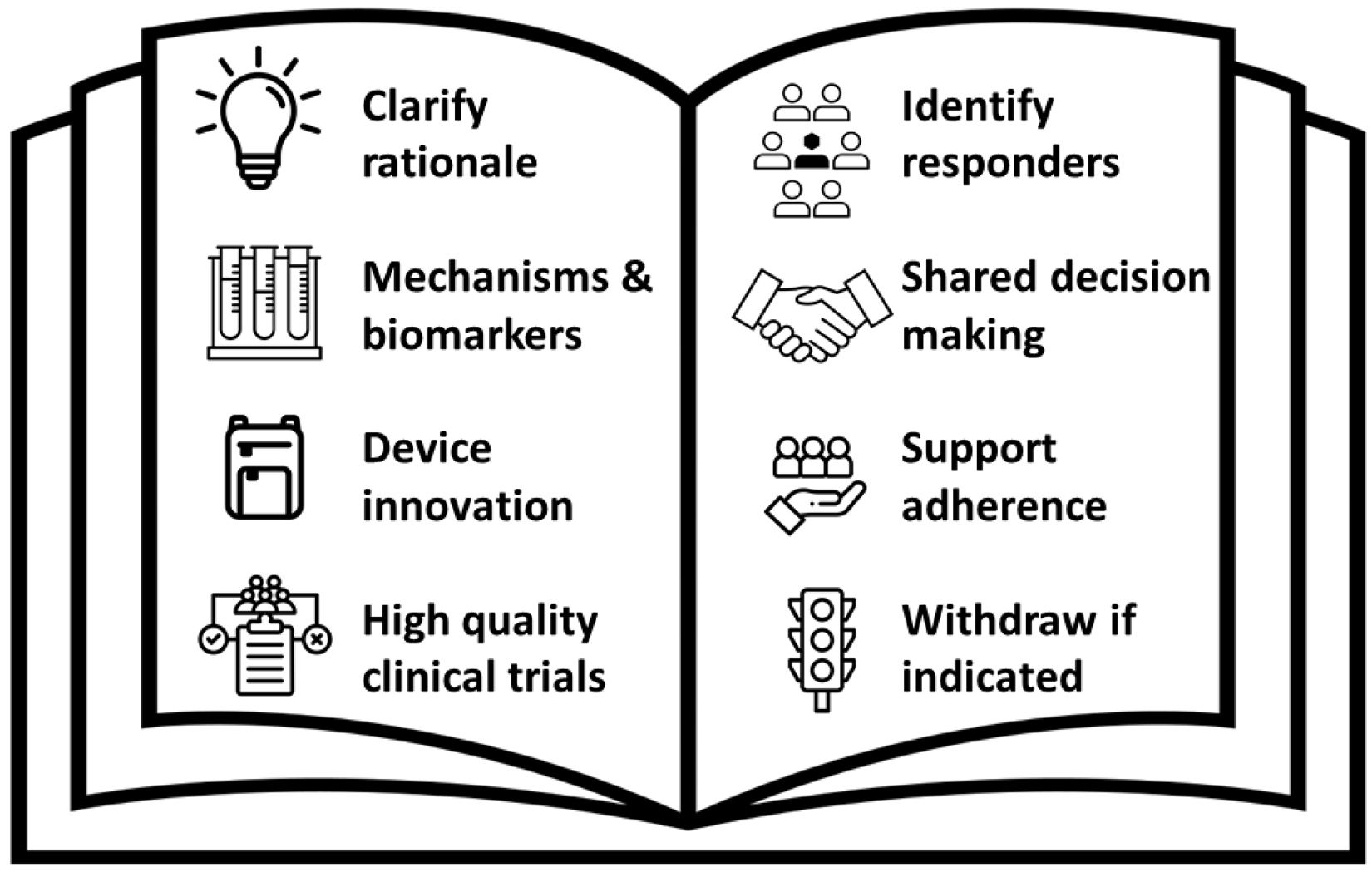 Clarify rationale

Mechanisms & biomarkers

Device innovation

High quality clinical trials

Identify responders

Shared decision making

Support adherence

Withdraw if indicated