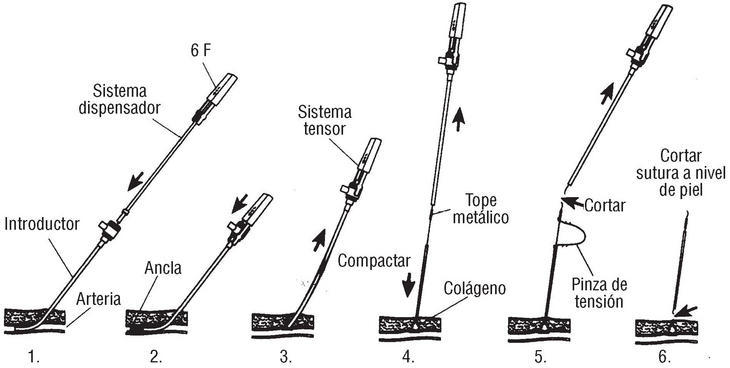 6 F
Sistema dispensador
Introductor
Arteria
1.

Ancla
2.

Sistema tensor
3.

Tope metálico
Compactar
Colágeno
4.

Cortar
Pinza de tensión
5.

Cortar sutura a nivel de piel
6.