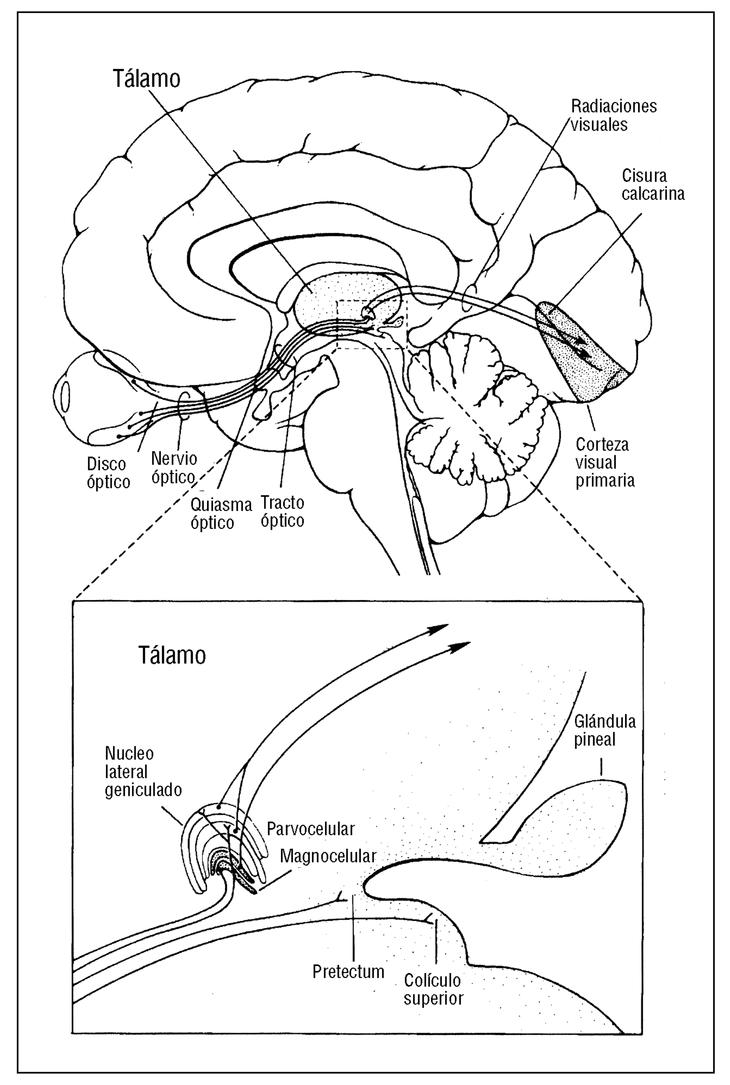 Tálamo

Radiaciones visuales

Cisura calcarina

Disco óptico

Nervio óptico

Quiasma óptico

Tracto óptico

Corteza visual primaria

Tálamo

Glándula pineal

Nucleo lateral geniculado

Parvocelular

Magnocelular

Pretectum

Colículo superior