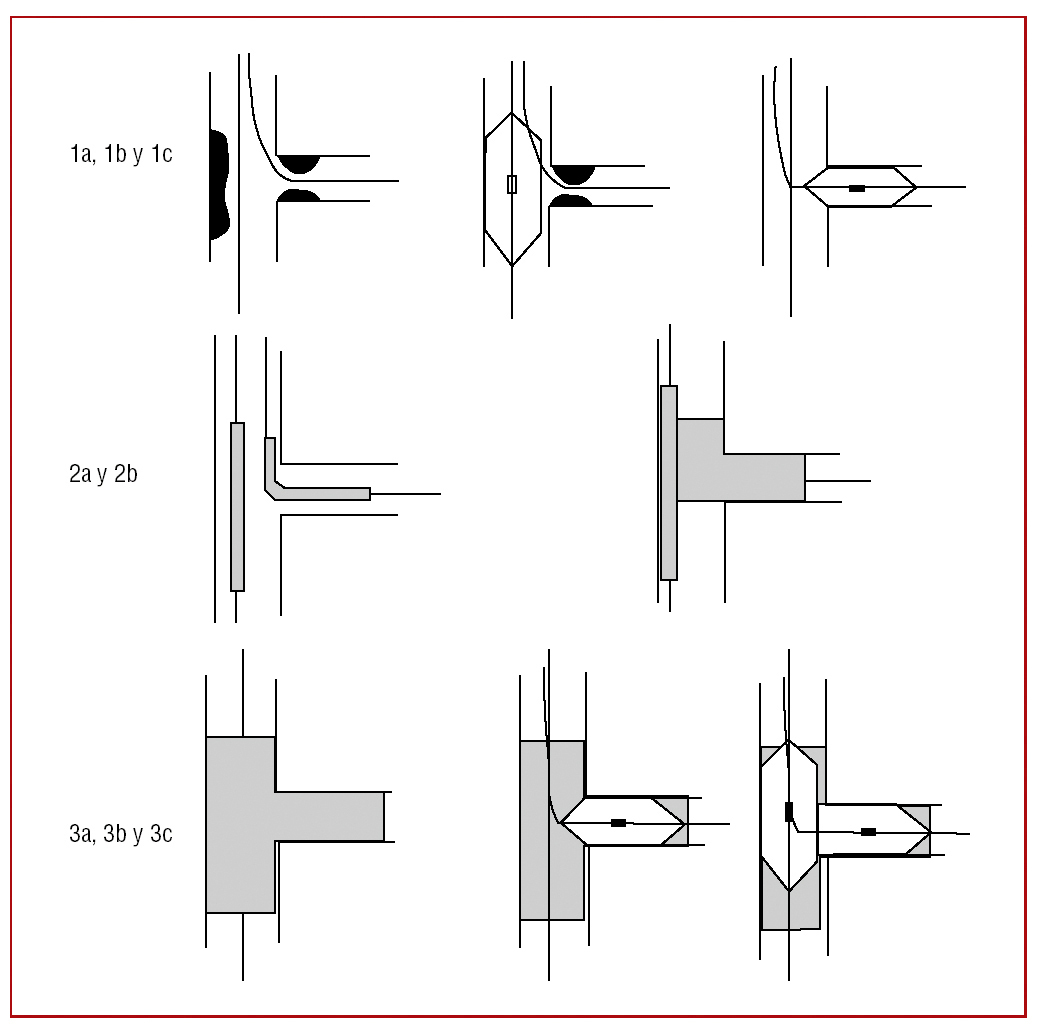 1a, 1b y 1c

2a y 2b

3a, 3b y 3c