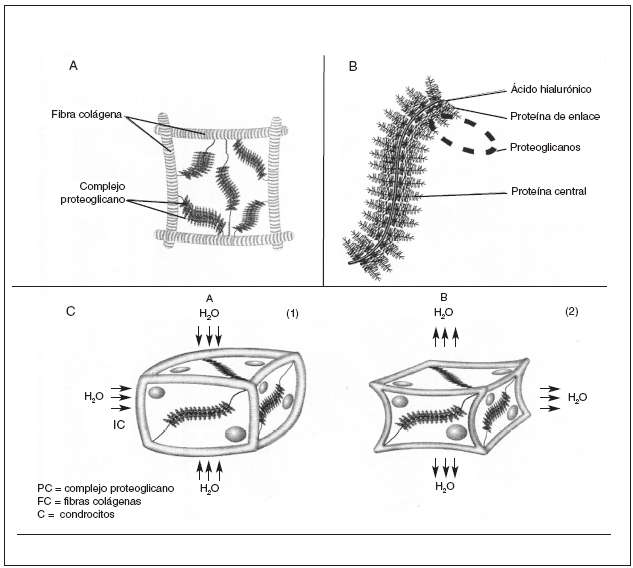 A

Fibra colágena

Complejo proteoglicano

B

Ácido hialurónico

Proteína de enlace

Proteoglicanos

Proteína central

C

A

$H_2O$

(1)

$H_2O$

IC

$H_2O$

B

$H_2O$

(2)

$H_2O$

$H_2O$

PC = complejo proteoglicano
FC = fibras colágenas
C = condrocitos