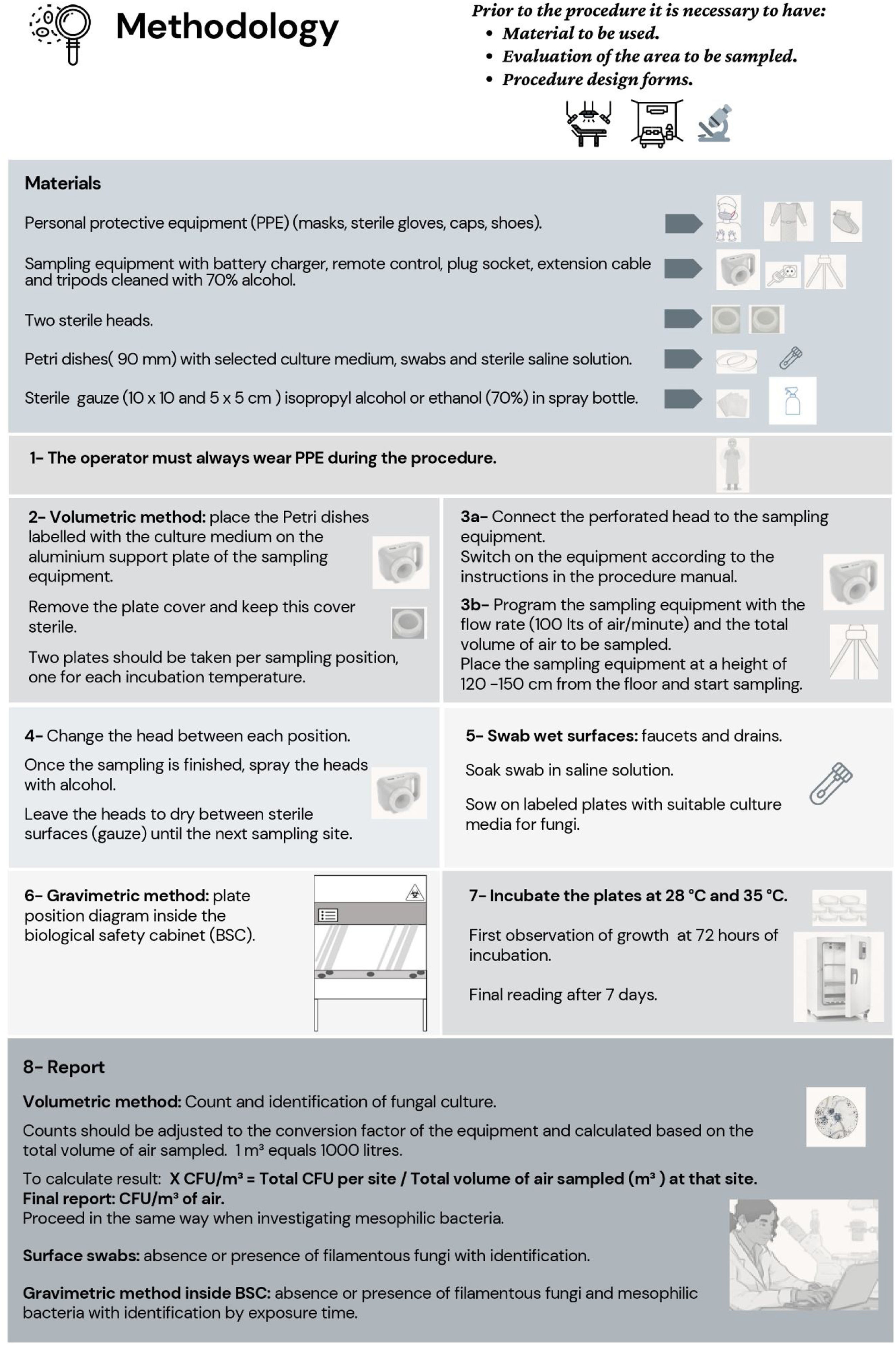 Methodology

Prior to the procedure it is necessary to have:
• Material to be used.
• Evaluation of the area to be sampled.
• Procedure design forms.

Materials

Personal protective equipment (PPE) (masks, sterile gloves, caps, shoes).

Sampling equipment with battery charger, remote control, plug socket, extension cable and tripods cleaned with 70% alcohol.

Two sterile heads.

Petri dishes( 90 mm) with selected culture medium, swabs and sterile saline solution.

Sterile gauze (10 x 10 and 5 x 5 cm ) isopropyl alcohol or ethanol (70%) in spray bottle.

1- The operator must always wear PPE during the procedure.

2- Volumetric method: place the Petri dishes labelled with the culture medium on the aluminium support plate of the sampling equipment.

Remove the plate cover and keep this cover sterile.

Two plates should be taken per sampling position, one for each incubation temperature.

3a- Connect the perforated head to the sampling equipment.
Switch on the equipment according to the instructions in the procedure manual.

3b- Program the sampling equipment with the flow rate (100 lts of air/minute) and the total volume of air to be sampled.
Place the sampling equipment at a height of 120 -150 cm from the floor and start sampling.

4- Change the head between each position.

Once the sampling is finished, spray the heads with alcohol.

Leave the heads to dry between sterile surfaces (gauze) until the next sampling site.

5- Swab wet surfaces: faucets and drains.

Soak swab in saline solution.

Sow on labeled plates with suitable culture media for fungi.

6- Gravimetric method: plate position diagram inside the biological safety cabinet (BSC).

7- Incubate the plates at 28 °C and 35 °C.

First observation of growth at 72 hours of incubation.

Final reading after 7 days.

8- Report

Volumetric method: Count and identification of fungal culture.

Counts should be adjusted to the conversion factor of the equipment and calculated based on the total volume of air sampled. 1 m³ equals 1000 litres.

To calculate result: X CFU/m³ = Total CFU per site / Total volume of air sampled (m³ ) at that site.
Final report: CFU/m³ of air.
Proceed in the same way when investigating mesophilic bacteria.

Surface swabs: absence or presence of filamentous fungi with identification.

Gravimetric method inside BSC: absence or presence of filamentous fungi and mesophilic bacteria with identification by exposure time.