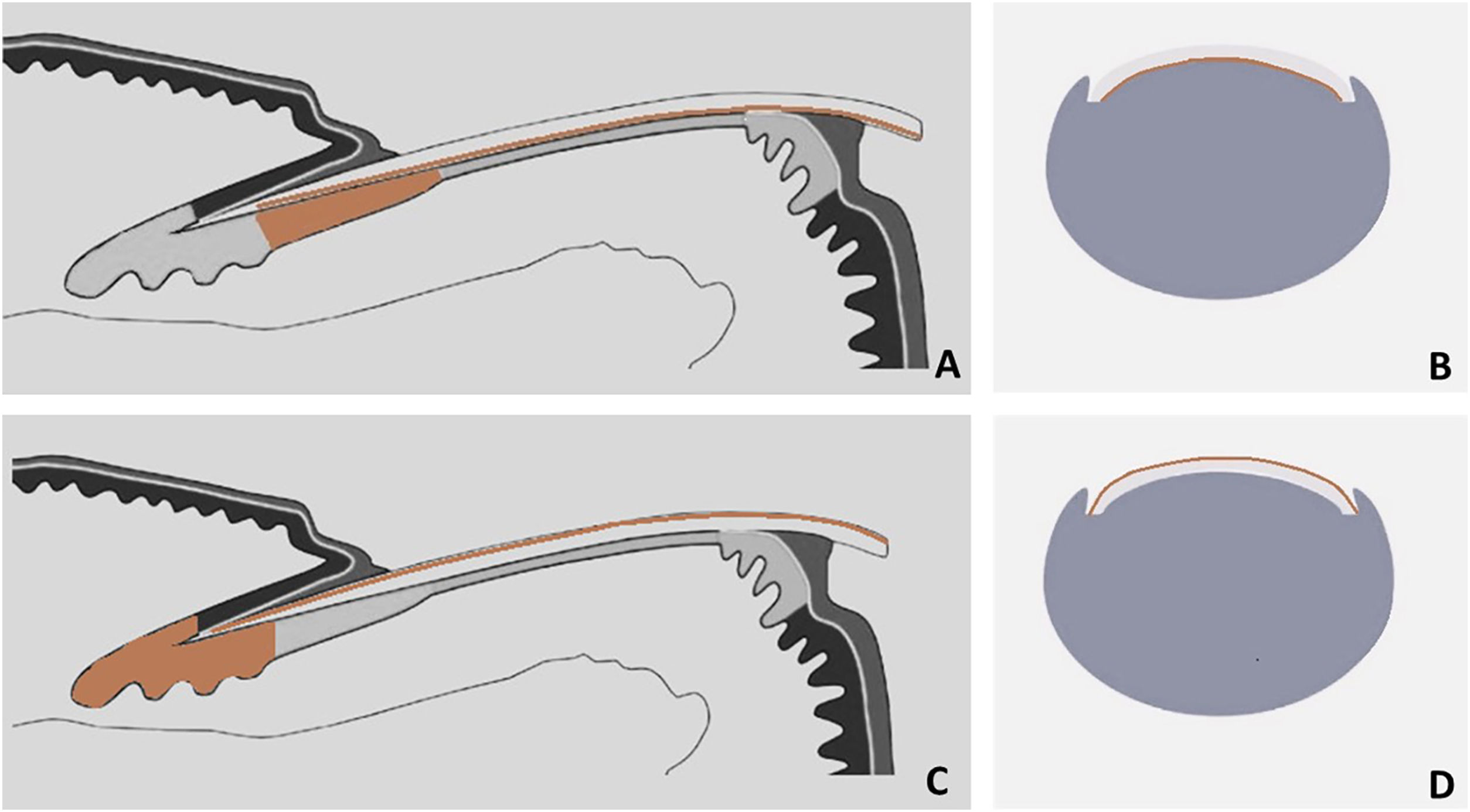 A

B

C

D