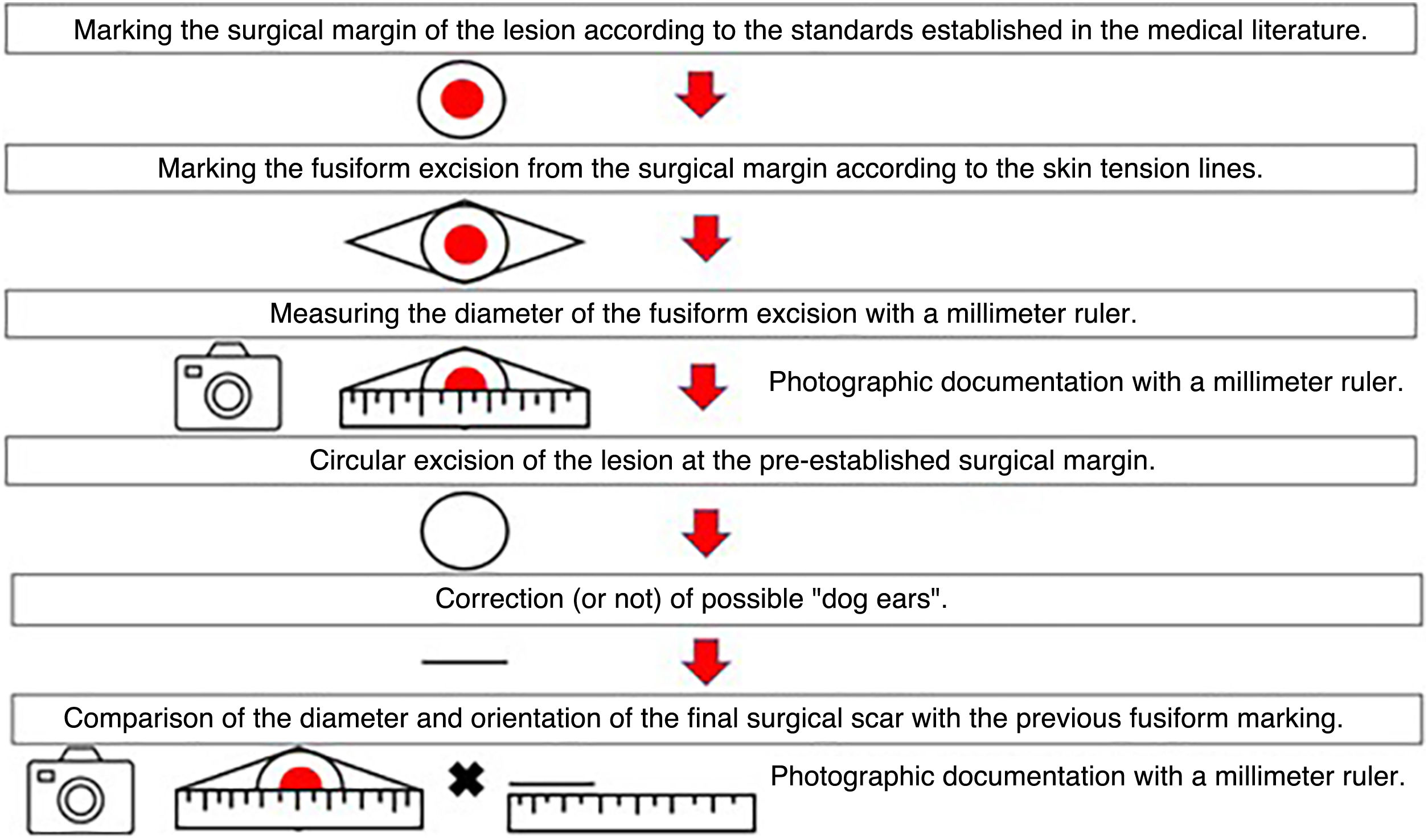 Marking the surgical margin of the lesion according to the standards established in the medical literature.

Marking the fusiform excision from the surgical margin according to the skin tension lines.

Measuring the diameter of the fusiform excision with a millimeter ruler.

Photographic documentation with a millimeter ruler.

Circular excision of the lesion at the pre-established surgical margin.

Correction (or not) of possible "dog ears".

Comparison of the diameter and orientation of the final surgical scar with the previous fusiform marking.

Photographic documentation with a millimeter ruler.