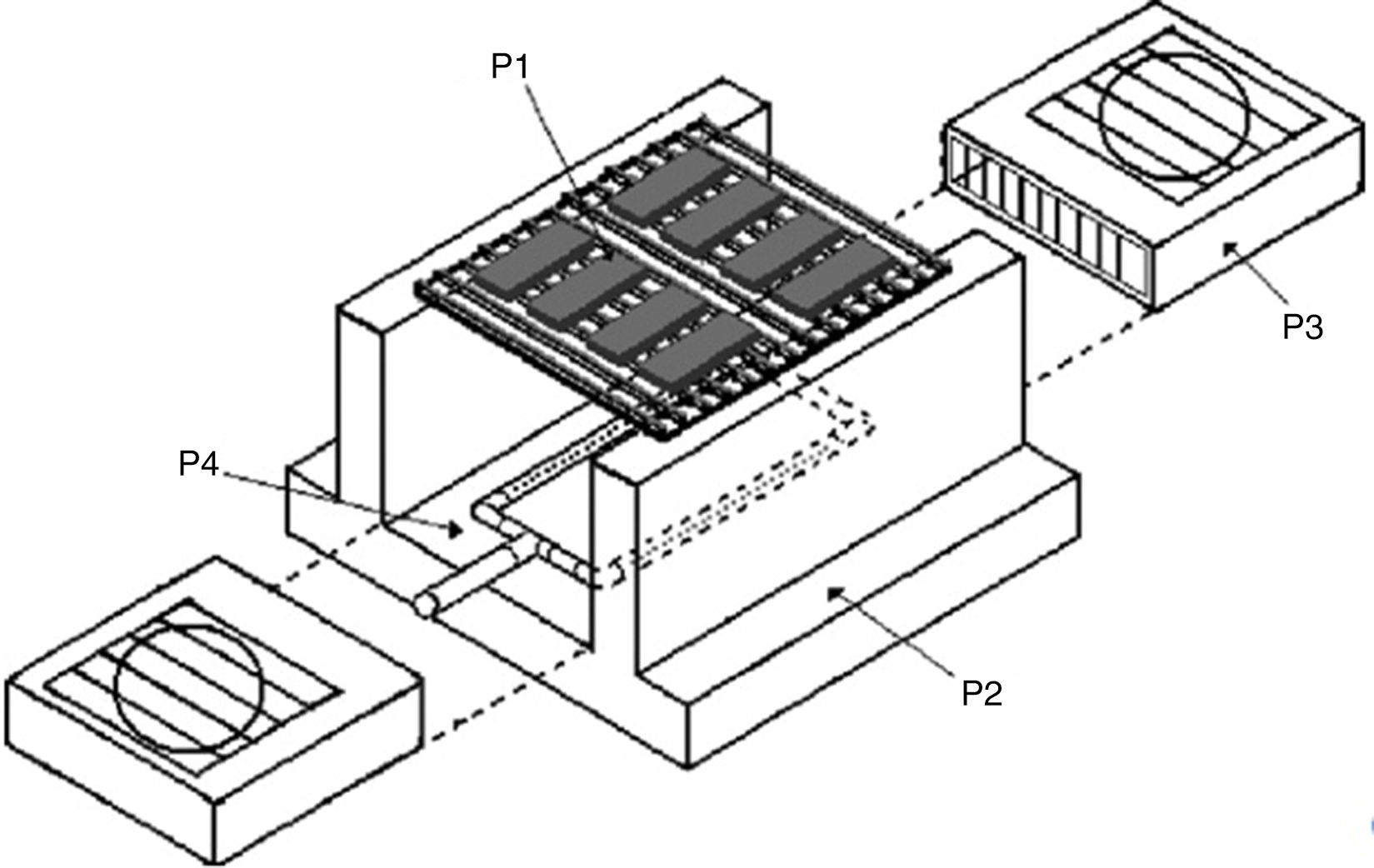 P1
P3
P4
P2