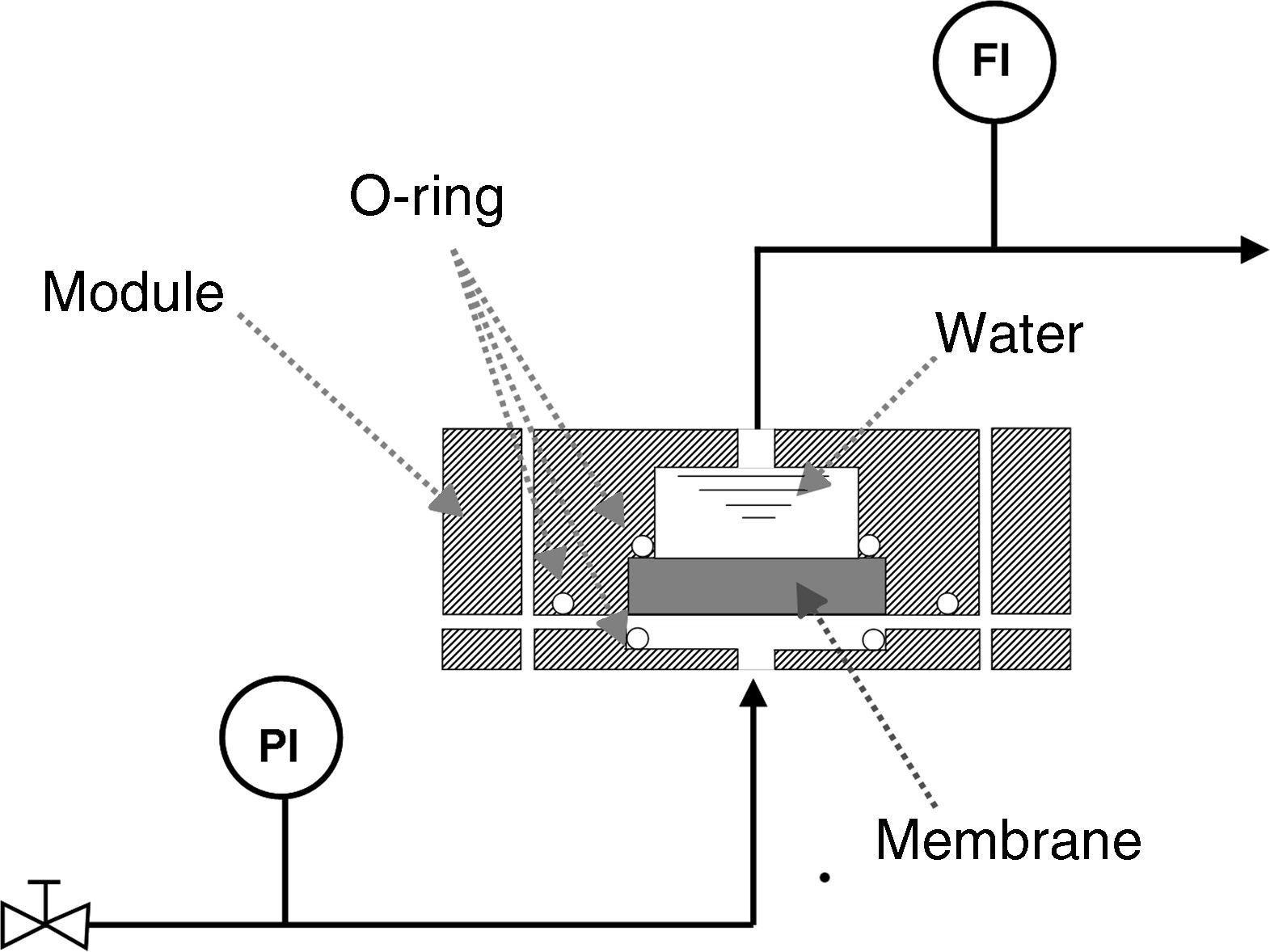 FI

O-ring

Module

Water

PI

Membrane