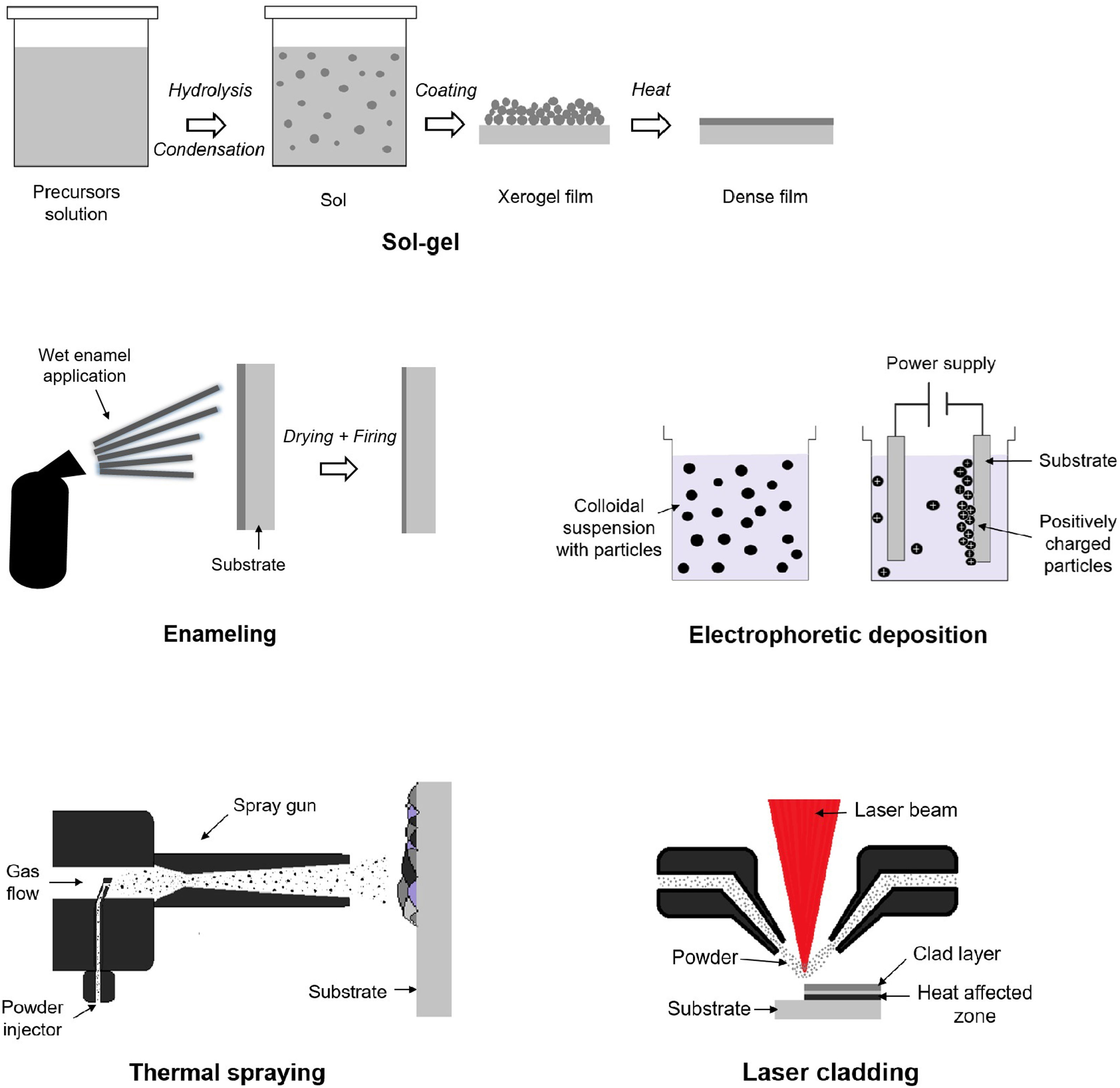 Hydrolysis
Condensation
Coating
Heat
Precursors solution
Sol
Xerogel film
Dense film
Sol-gel

Wet enamel application
Drying + Firing
Substrate
Enameling

Power supply
Substrate
Colloidal suspension with particles
Positively charged particles
Electrophoretic deposition

Spray gun
Gas flow
Powder injector
Substrate
Thermal spraying

Laser beam
Powder
Clad layer
Heat affected zone
Substrate
Laser cladding