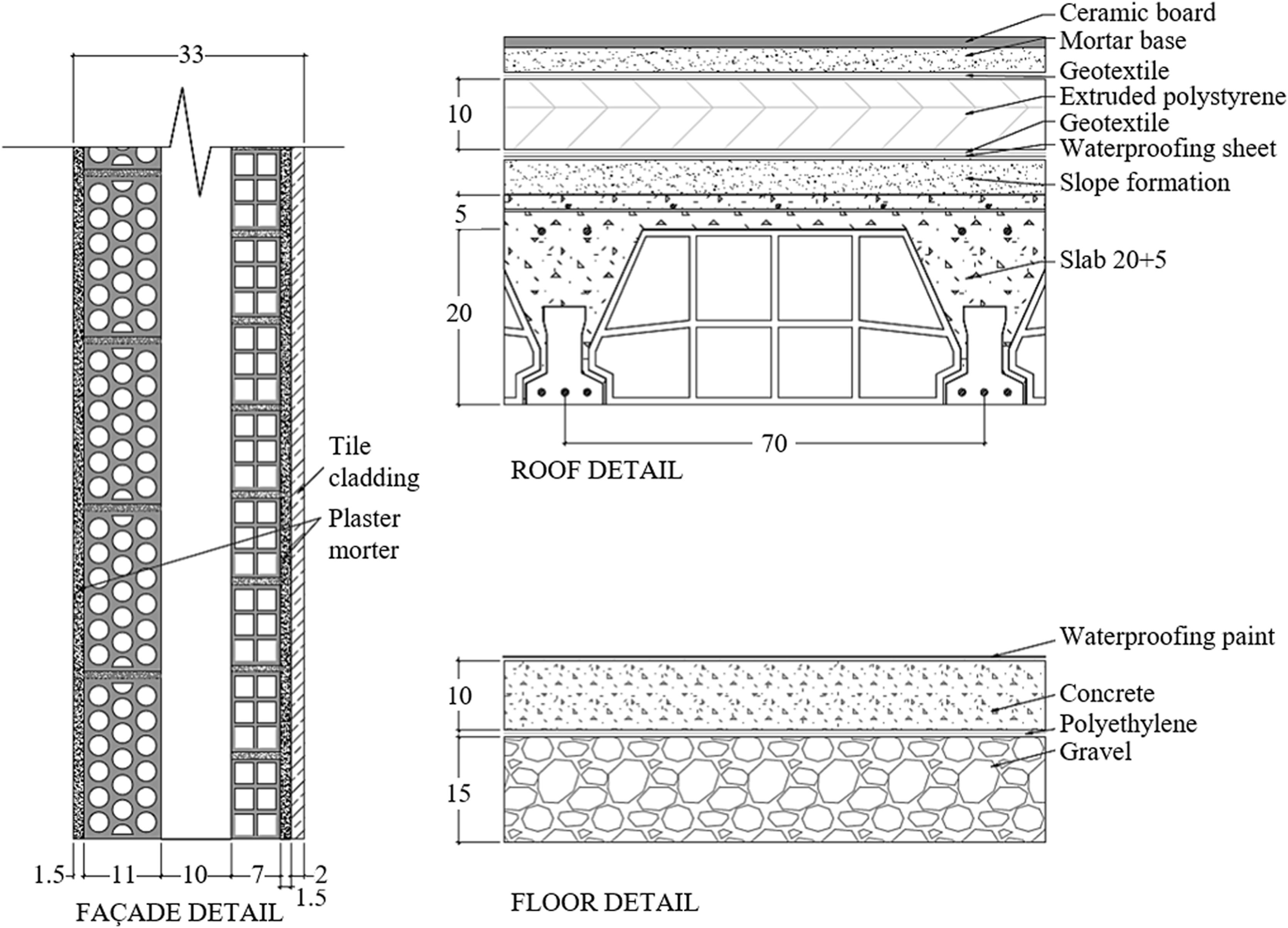 33

Tile cladding

Plaster morter

1.5 11 10 7 2
1.5

FAÇADE DETAIL

Ceramic board
Mortar base
Geotextile
Extruded polystyrene
Geotextile
Waterproofing sheet
Slope formation
Slab 20+5

10
5
20

70

ROOF DETAIL

Waterproofing paint
Concrete
Polyethylene
Gravel

10
15

FLOOR DETAIL