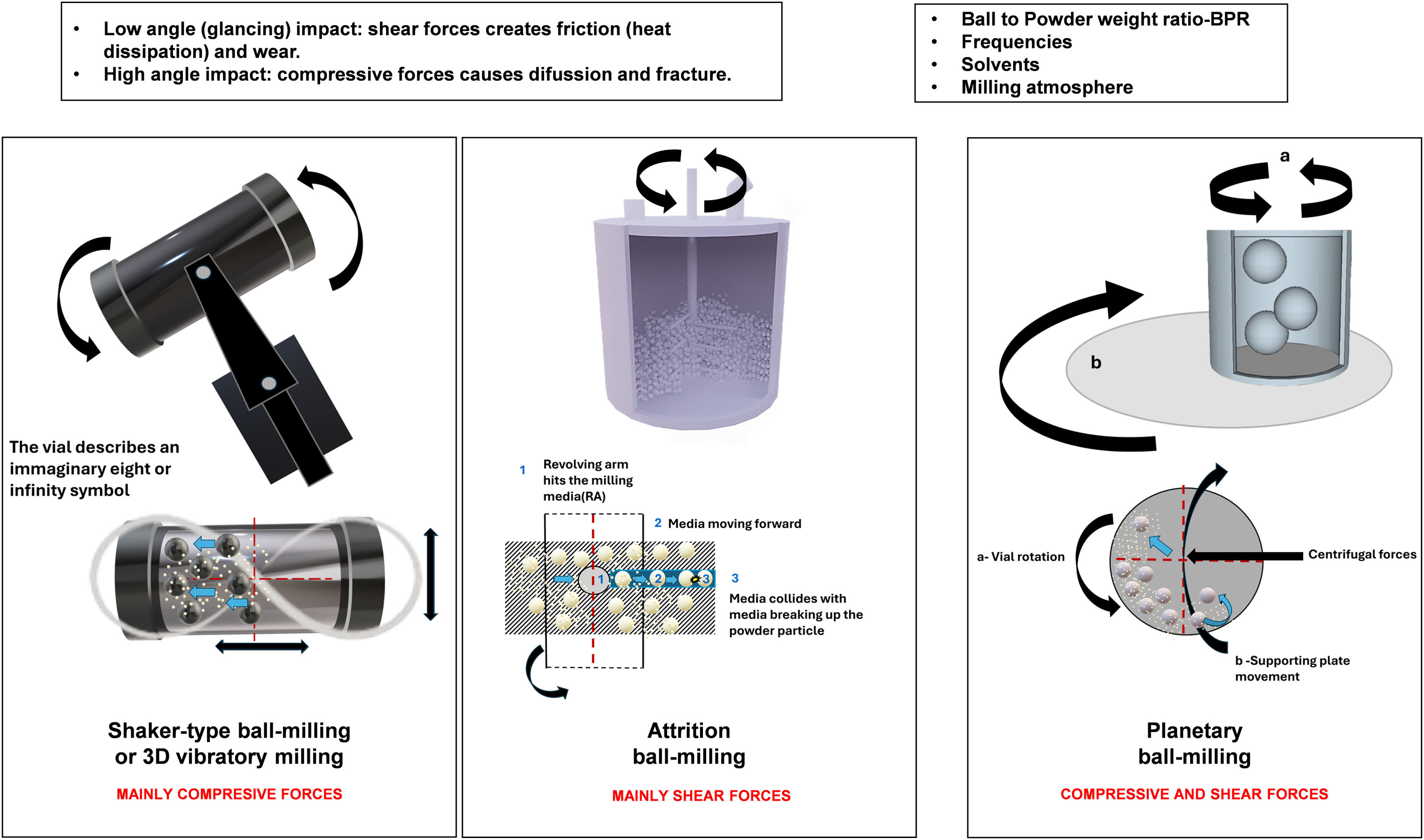 • Low angle (glancing) impact: shear forces creates friction (heat dissipation) and wear.
• High angle impact: compressive forces causes difussion and fracture.

• Ball to Powder weight ratio-BPR
• Frequencies
• Solvents
• Milling atmosphere

The vial describes an immaginary eight or infinity symbol

Shaker-type ball-milling or 3D vibratory milling

MAINLY COMPRESIVE FORCES

1 Revolving arm hits the milling media(RA)

2 Media moving forward

1 2 3

3 Media collides with media breaking up the powder particle

Attrition ball-milling

MAINLY SHEAR FORCES

a

b

a- Vial rotation

Centrifugal forces

b -Supporting plate movement

Planetary ball-milling

COMPRESSIVE AND SHEAR FORCES