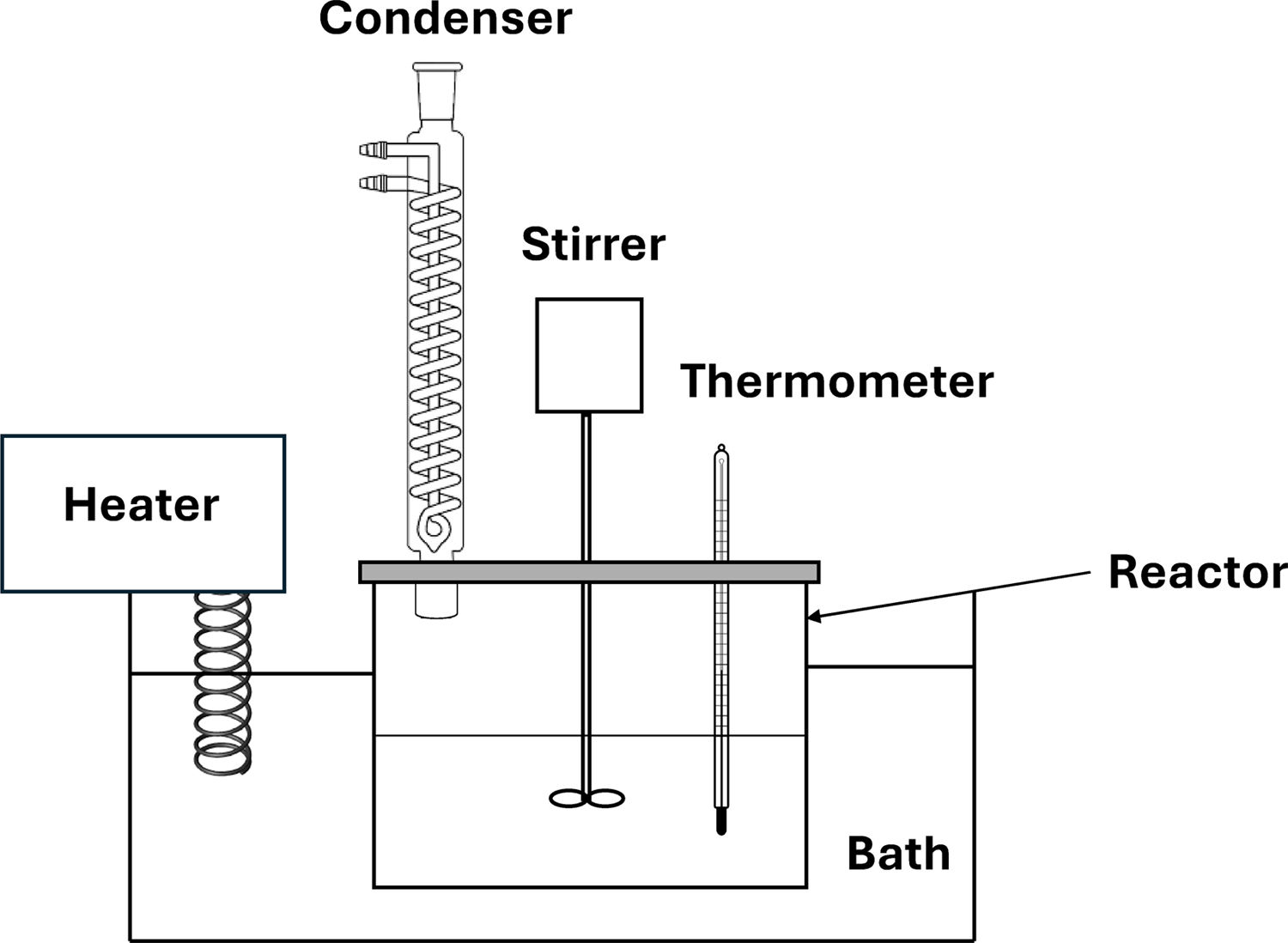 Condenser

Stirrer

Thermometer

Heater

Reactor

Bath