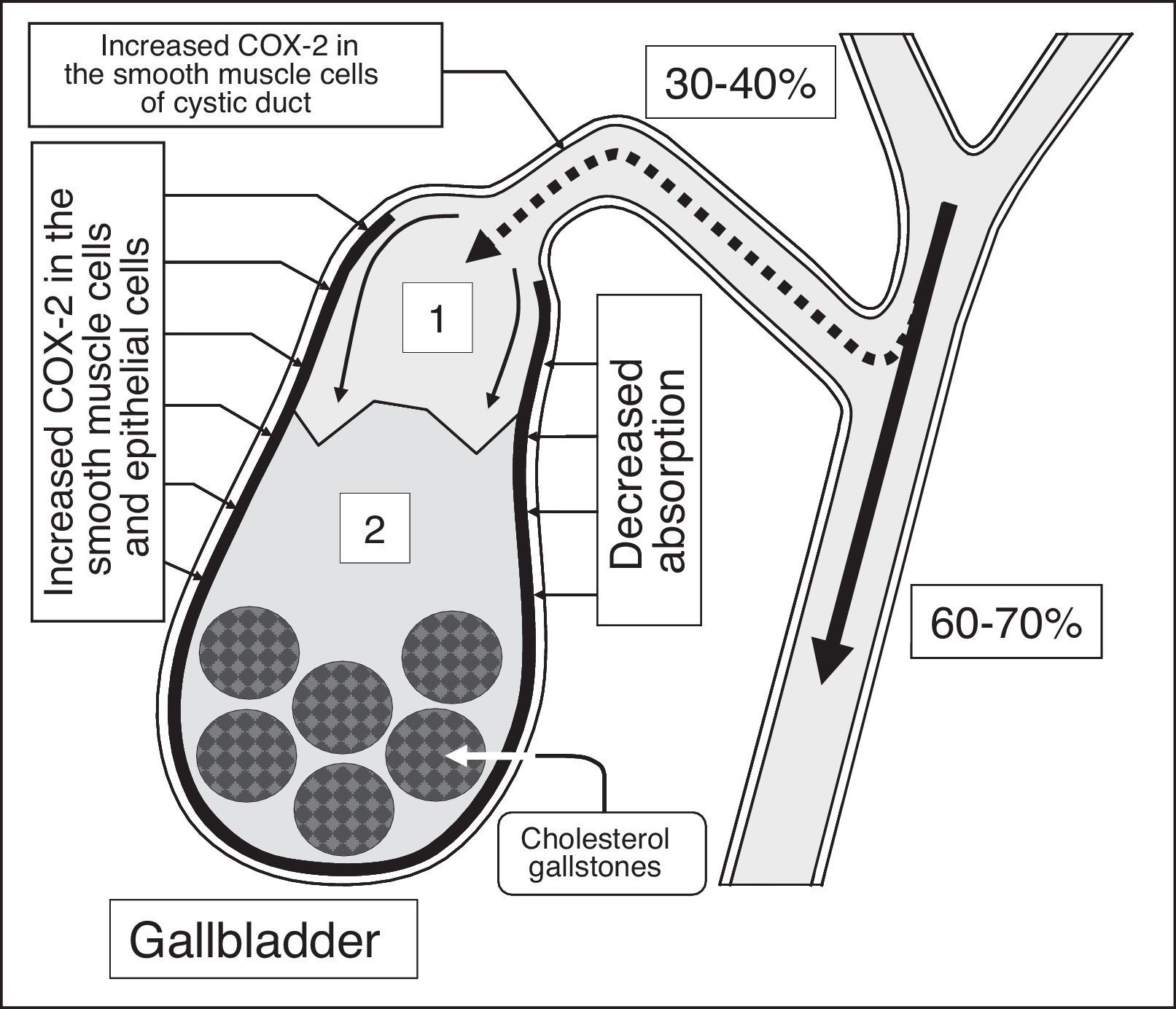 Increased COX-2 in the smooth muscle cells of cystic duct

30-40%

Increased COX-2 in the smooth muscle cells and epithelial cells

1

Decreased absorption

2

60-70%

Cholesterol gallstones

Gallbladder