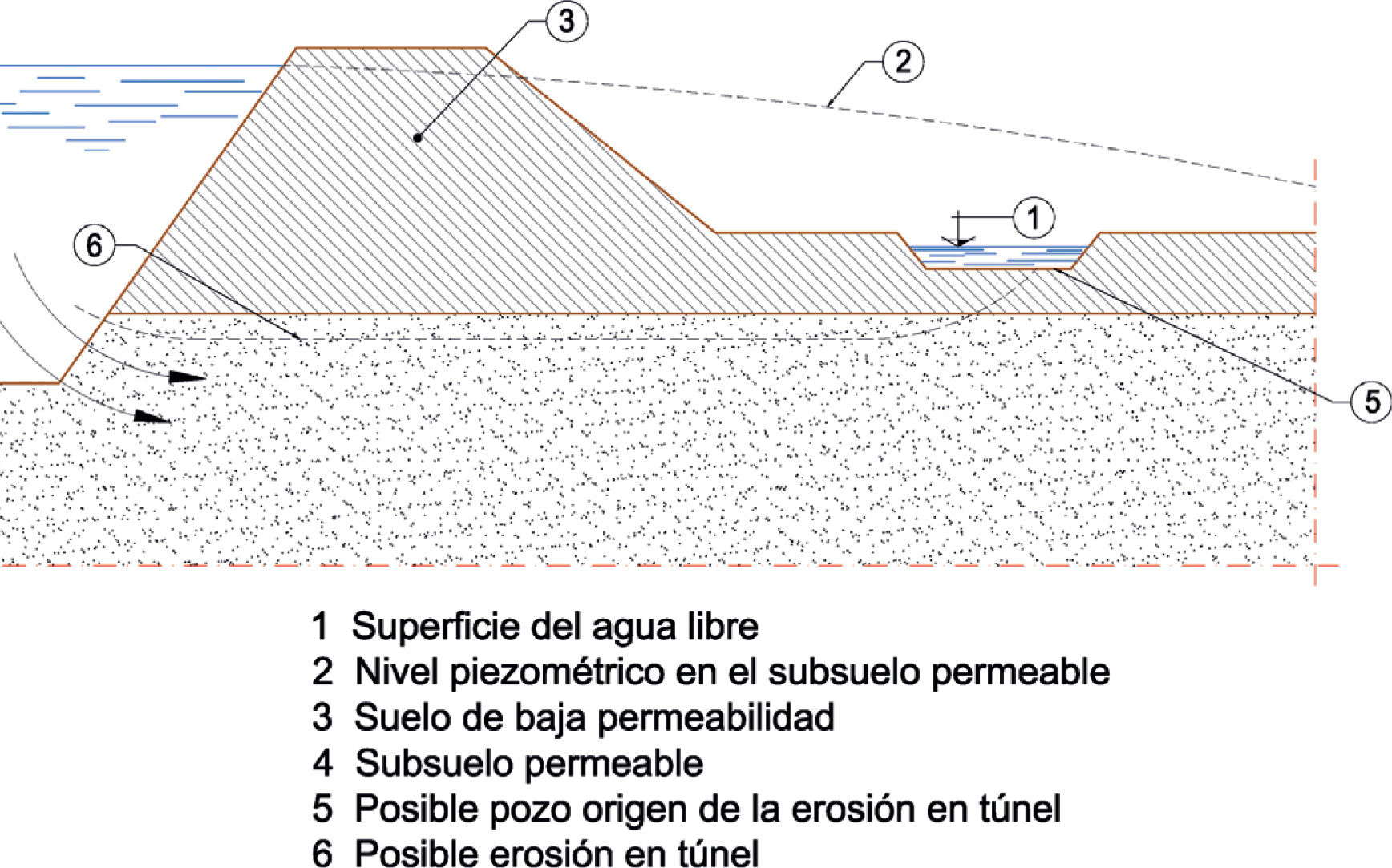 3

2

1

6

5

1 Superficie del agua libre
2 Nivel piezométrico en el subsuelo permeable
3 Suelo de baja permeabilidad
4 Subsuelo permeable
5 Posible pozo origen de la erosión en túnel
6 Posible erosión en túnel