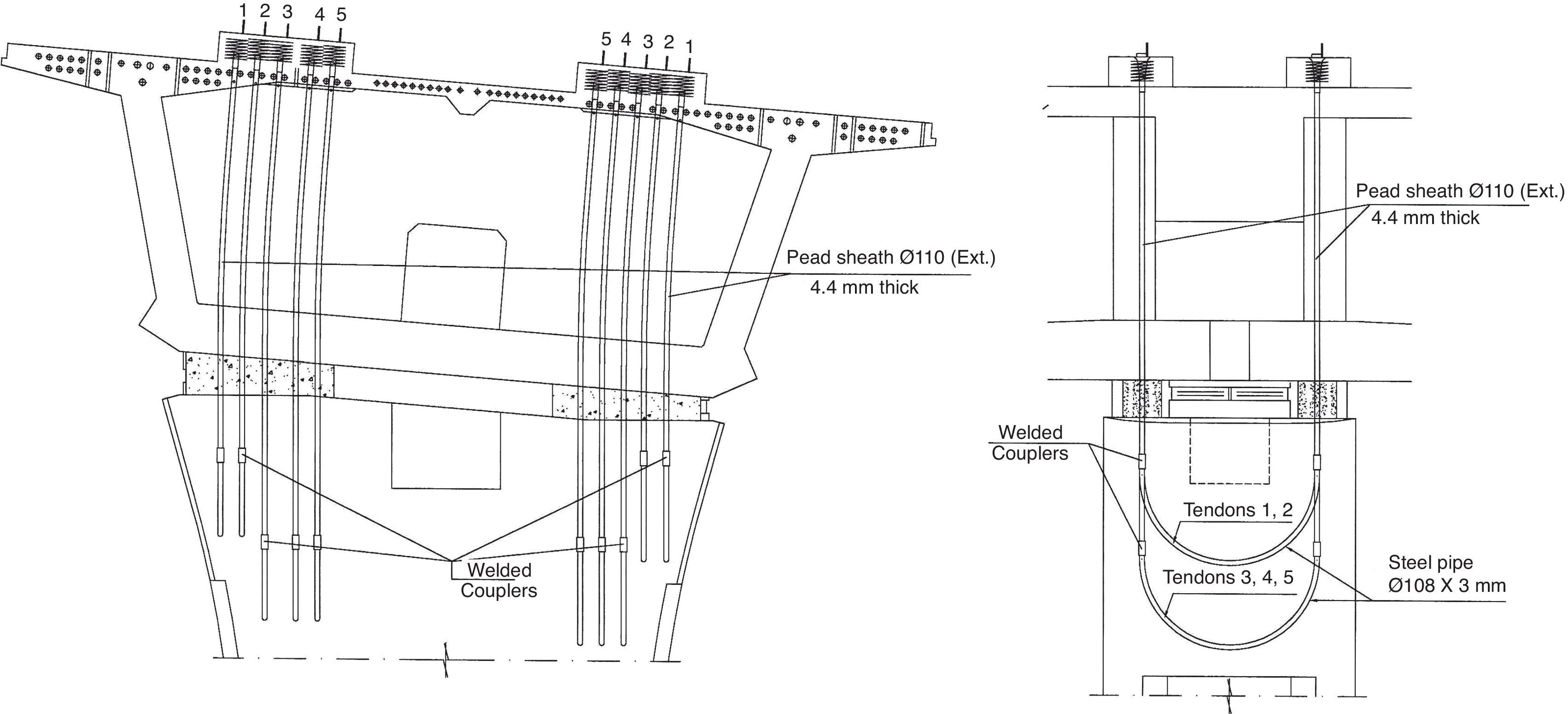 1 2 3 4 5

5 4 3 2 1

Pead sheath Ø110 (Ext.)
4.4 mm thick

Welded
Couplers

Pead sheath Ø110 (Ext.)
4.4 mm thick

Welded
Couplers

Tendons 1, 2

Tendons 3, 4, 5

Steel pipe
Ø108 X 3 mm