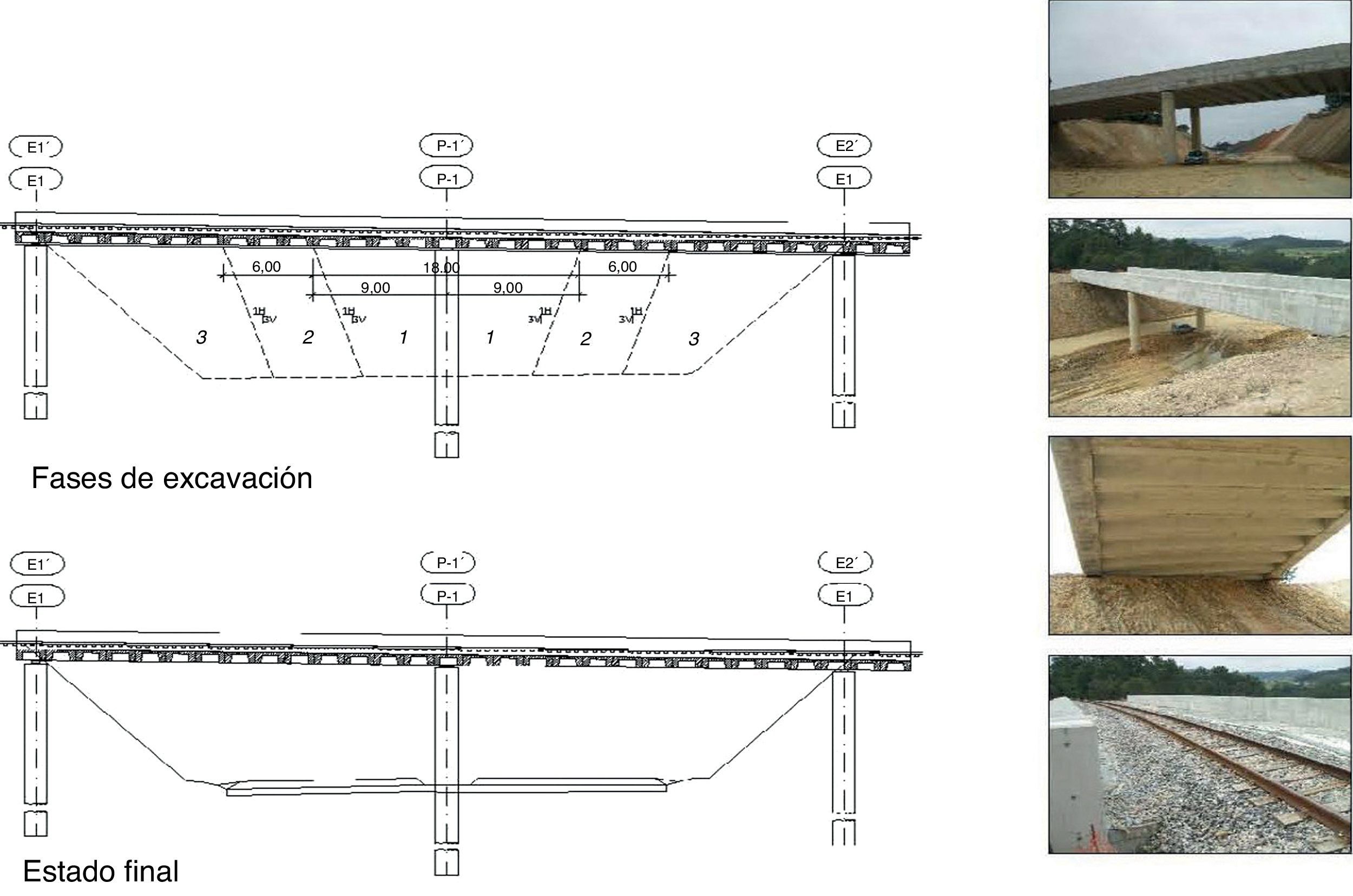 E1´
E1
P-1´
P-1
E2´
E1
6,00
18,00
6,00
9,00
9,00
1H
3V
1H
3V
1H
3V
1H
3V
3
2
1
1
2
3

Fases de excavación

E1´
E1
P-1´
P-1
E2´
E1

Estado final