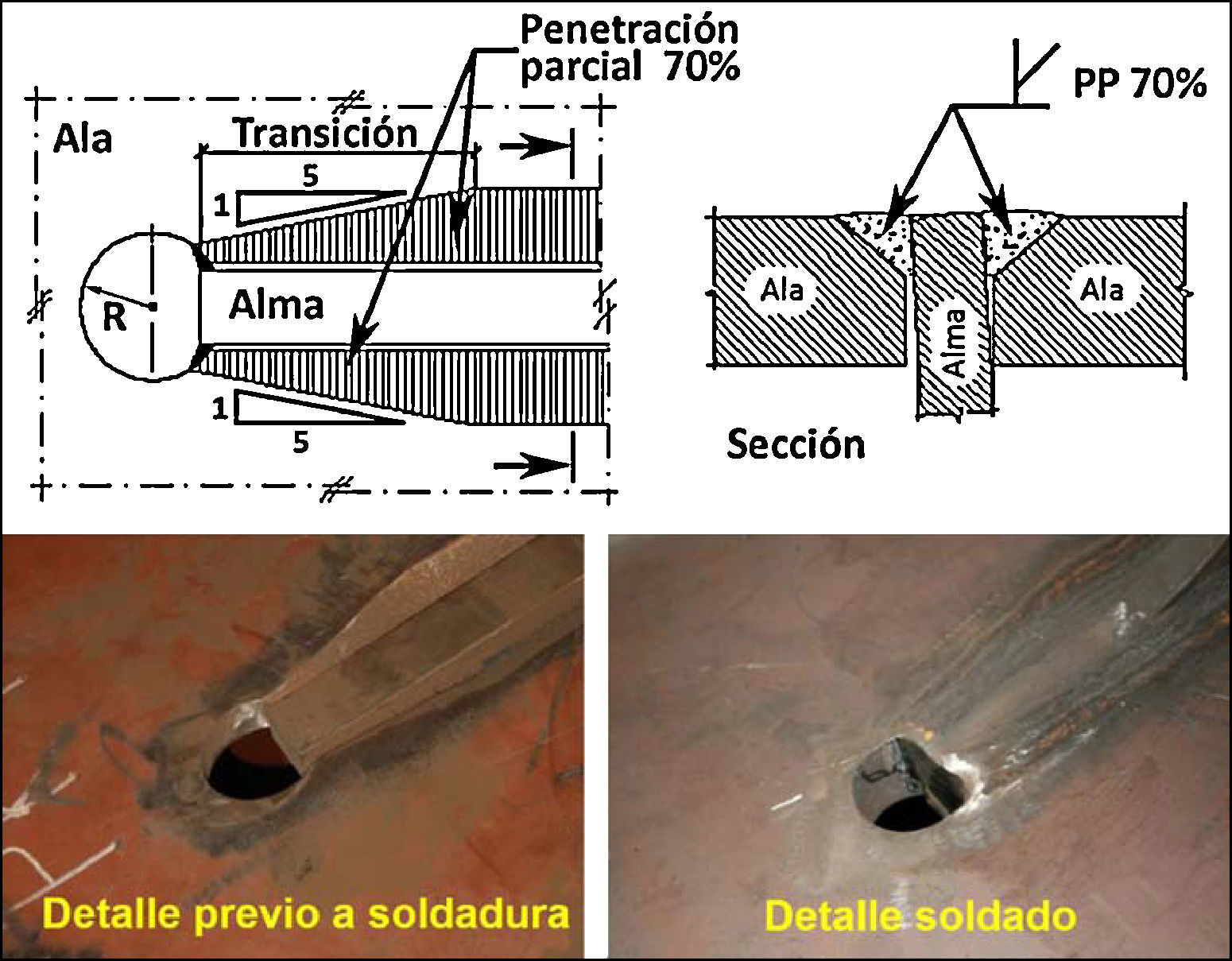 Penetración parcial 70%

Ala

Transición

5

1

R

Alma

1

5

PP 70%

Ala

Alma

Ala

Sección

Detalle previo a soldadura

Detalle soldado