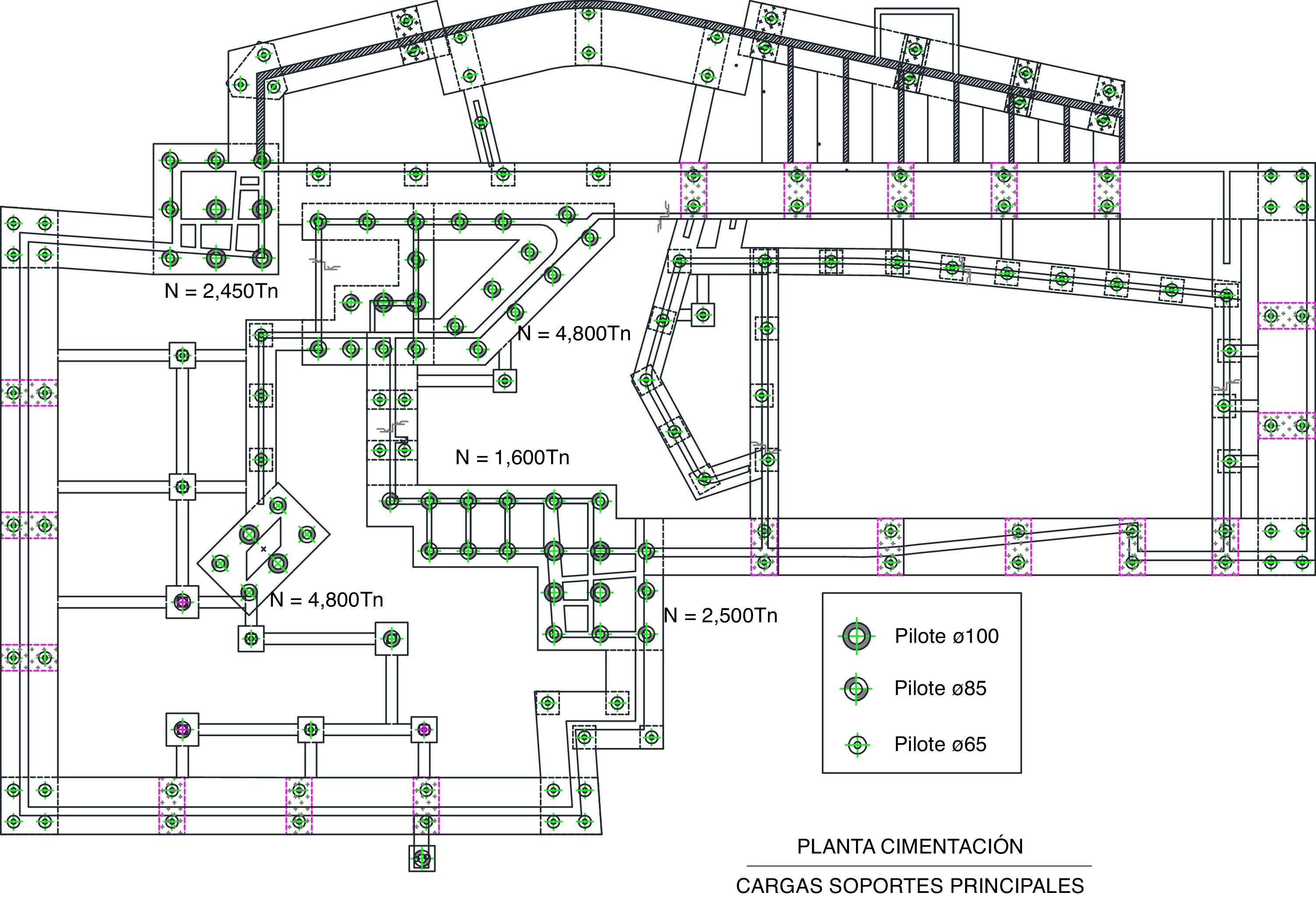 N = 2,450Tn

N = 4,800Tn

N = 1,600Tn

N = 4,800Tn

N = 2,500Tn

Pilote ø100

Pilote ø85

Pilote ø65

PLANTA CIMENTACIÓN

CARGAS SOPORTES PRINCIPALES