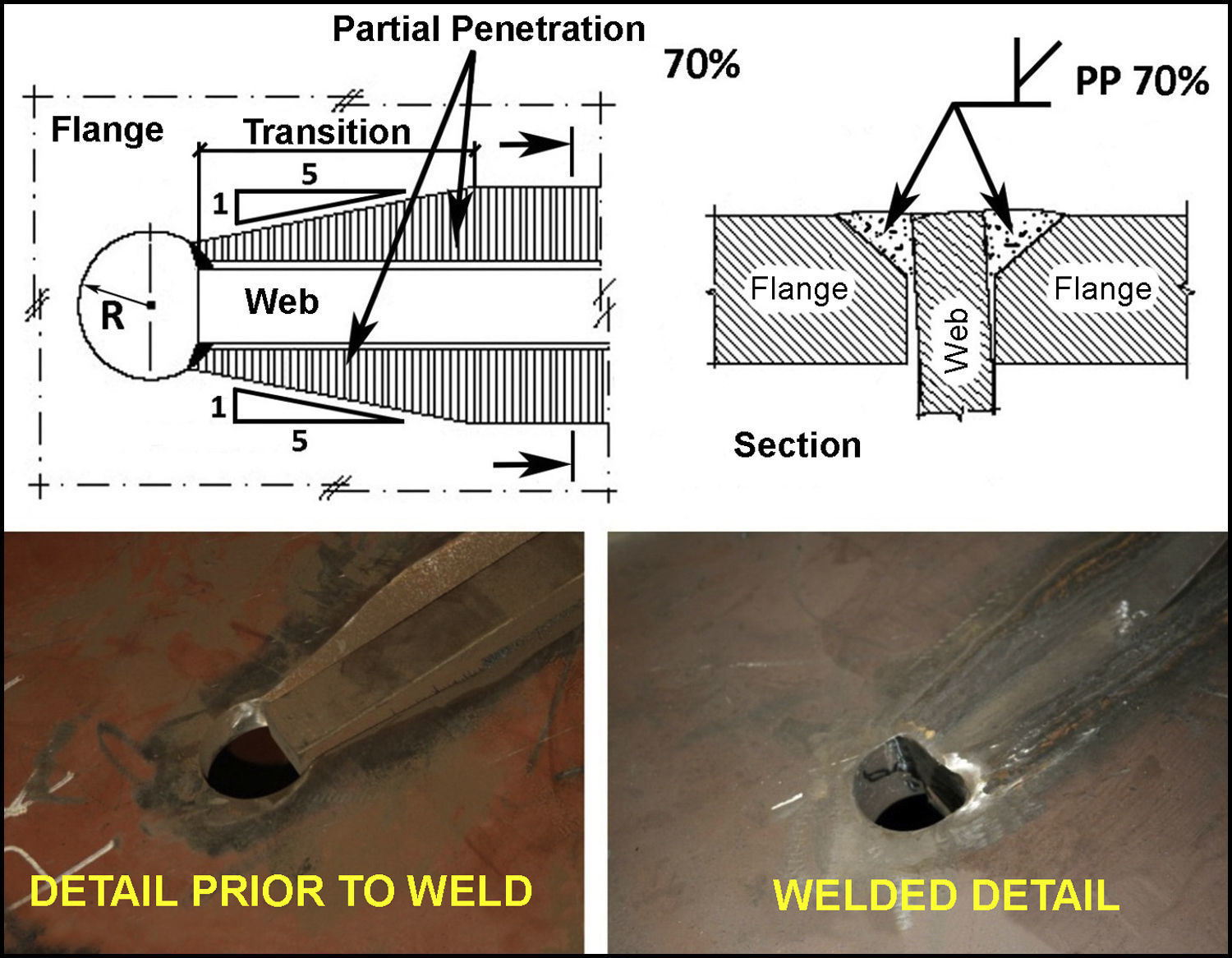 Partial Penetration

70%

Flange

Transition

5

1

R

Web

1

5

PP 70%

Flange

Web

Flange

Section

DETAIL PRIOR TO WELD

WELDED DETAIL