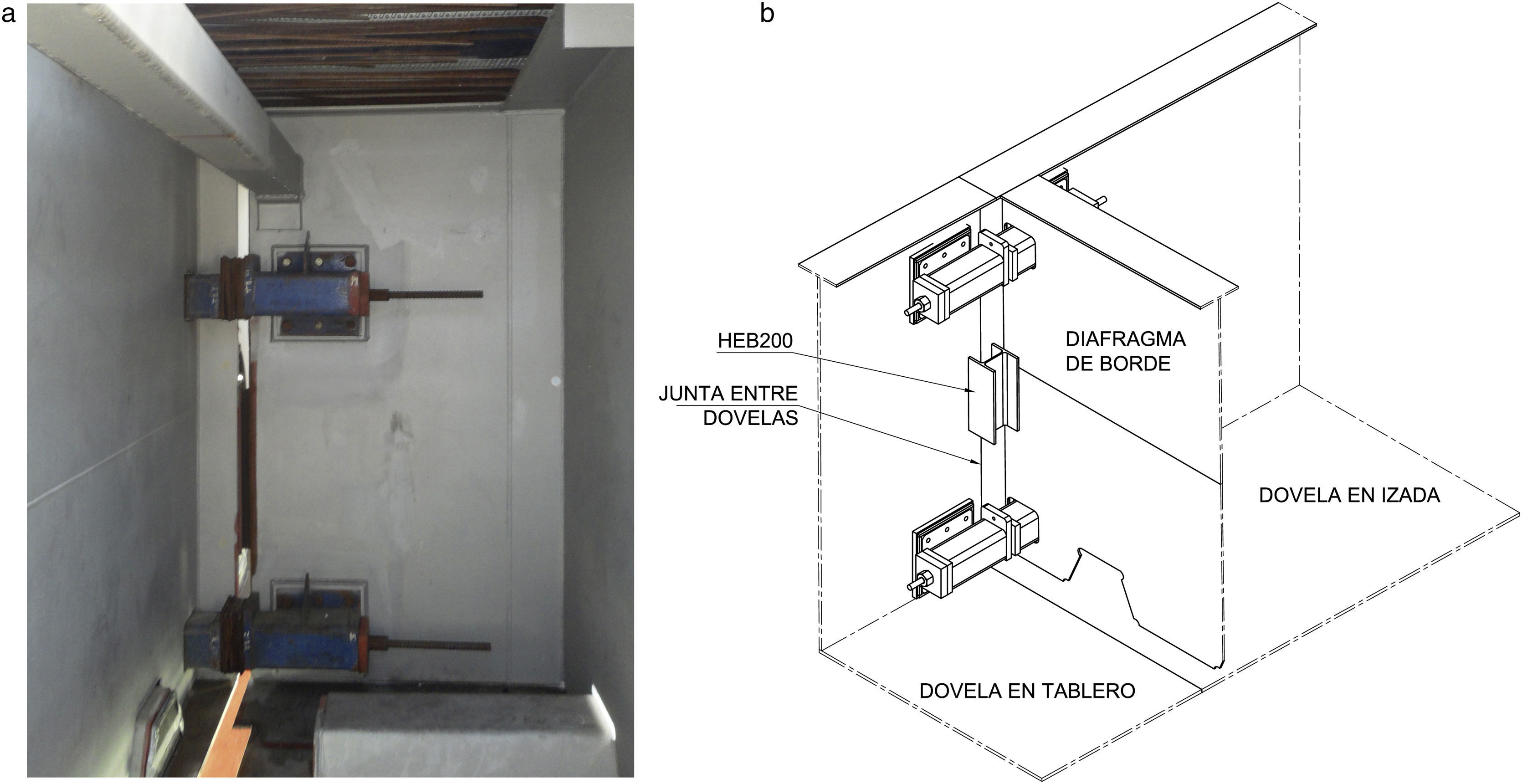 a

b

HEB200

JUNTA ENTRE DOVELAS

DIAFRAGMA DE BORDE

DOVELA EN IZADA

DOVELA EN TABLERO