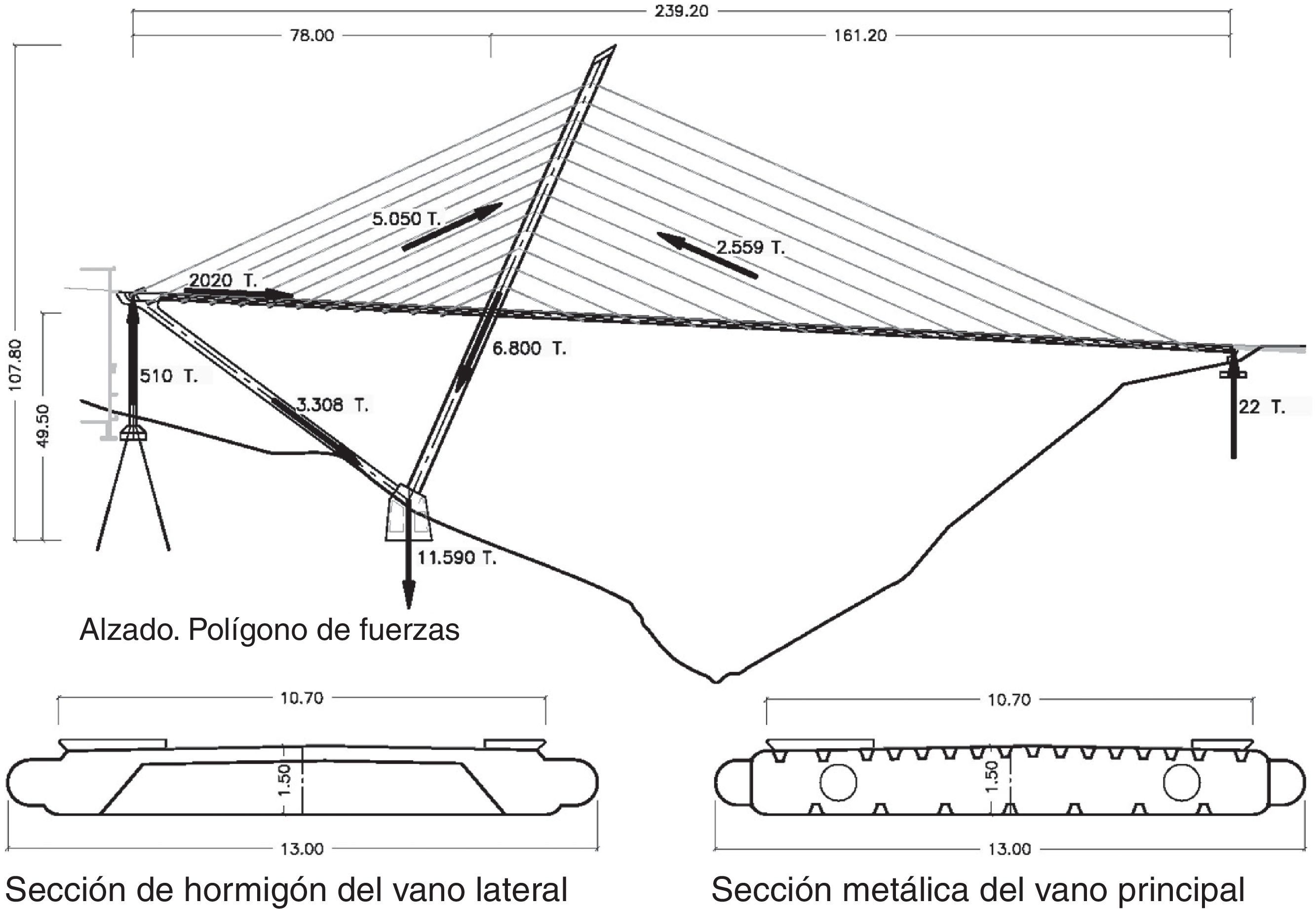 239.20

78.00

161.20

107.80

49.50

5.050 T.

2.559 T.

2020 T.

6.800 T.

510 T.

3.308 T.

22 T.

11.590 T.

Alzado. Polígono de fuerzas

10.70

1.50

13.00

Sección de hormigón del vano lateral

10.70

1.50

13.00

Sección metálica del vano principal