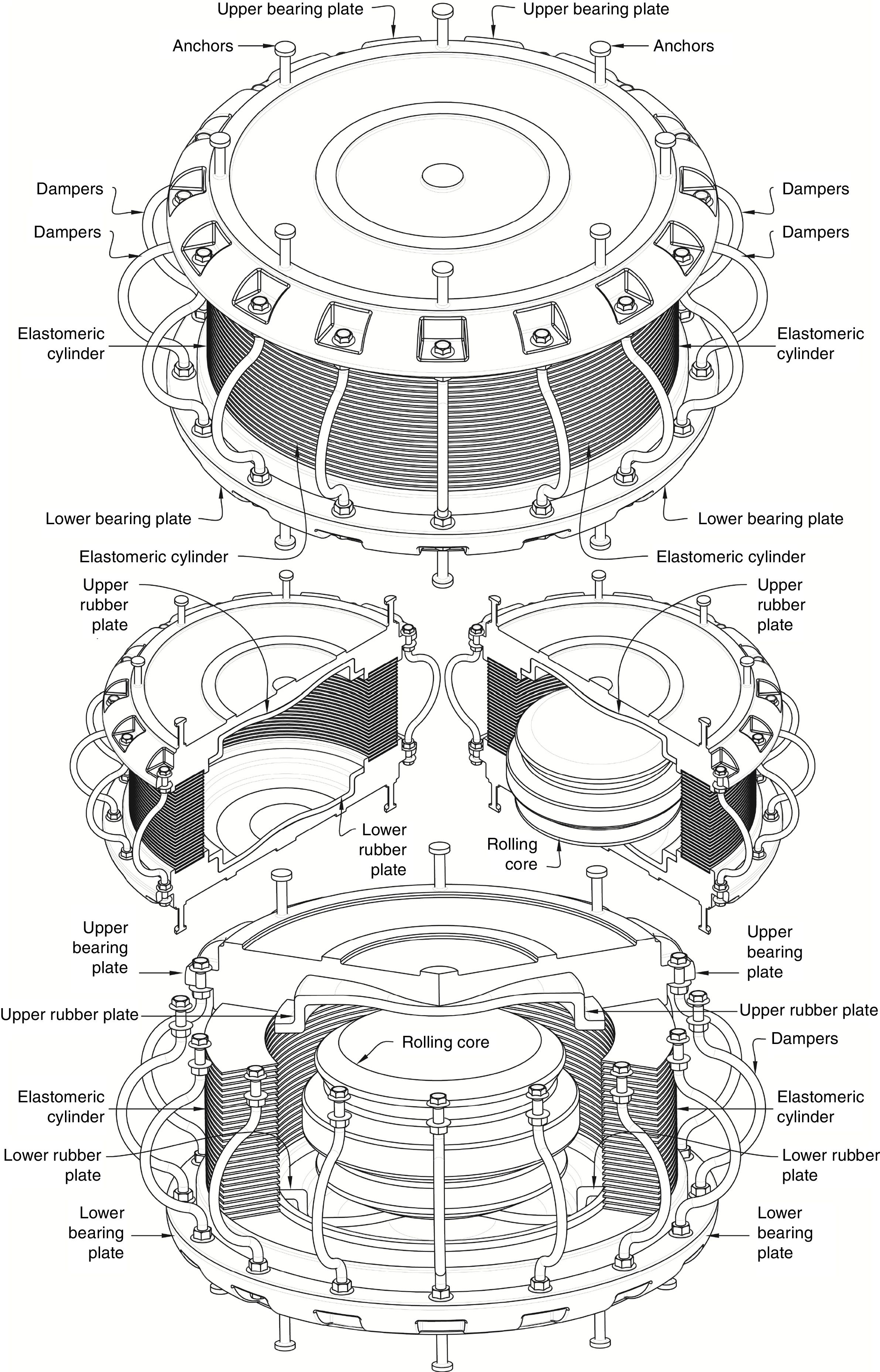 Upper bearing plate
Upper bearing plate
Anchors
Anchors
Dampers
Dampers
Dampers
Dampers
Elastomeric cylinder
Elastomeric cylinder
Lower bearing plate
Lower bearing plate
Elastomeric cylinder
Elastomeric cylinder
Upper rubber plate
Upper rubber plate
Lower rubber plate
Rolling core
Upper bearing plate
Upper bearing plate
Upper rubber plate
Upper rubber plate
Rolling core
Dampers
Elastomeric cylinder
Elastomeric cylinder
Lower rubber plate
Lower rubber plate
Lower bearing plate
Lower bearing plate