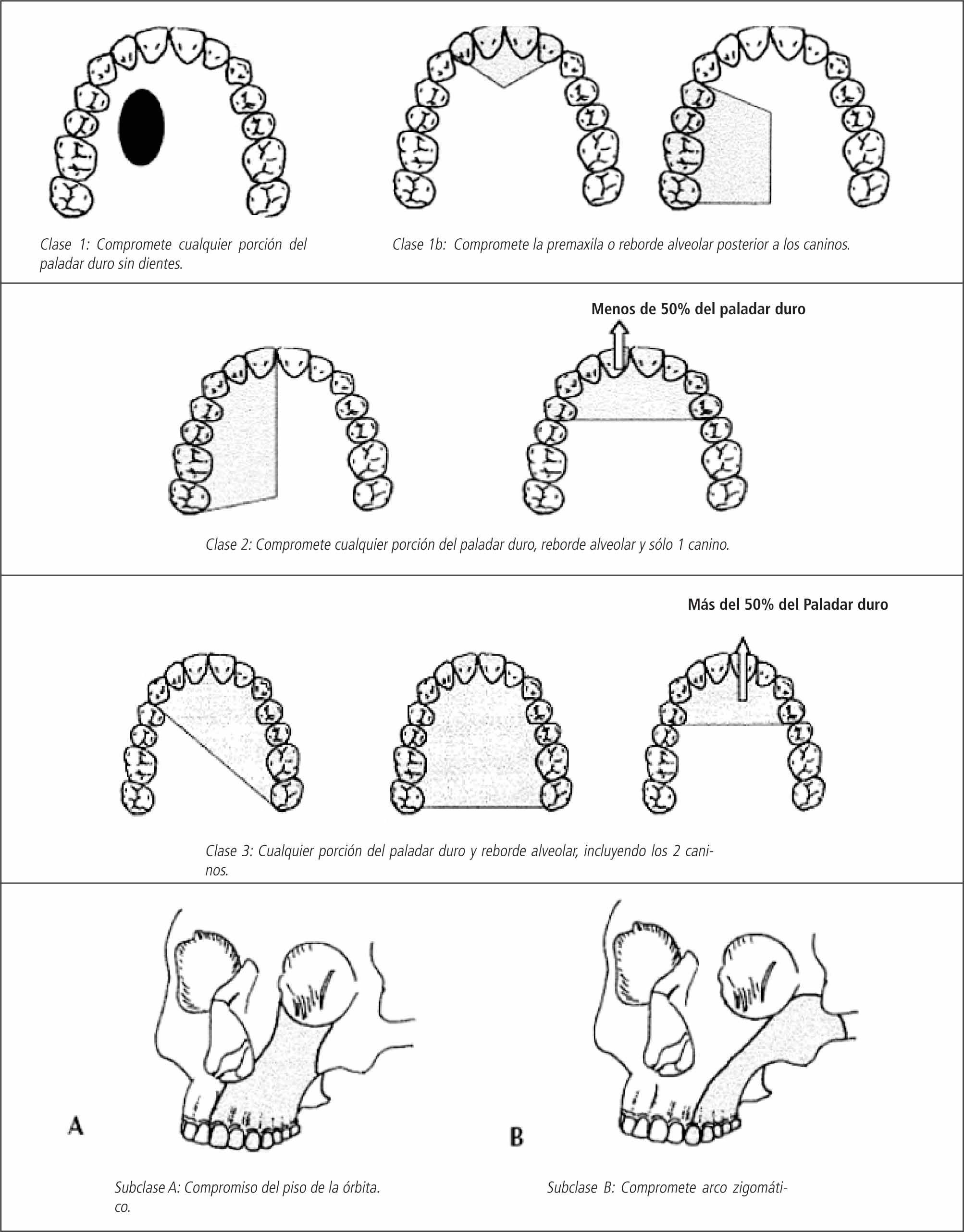 Clase 1: Compromete cualquier porción del paladar duro sin dientes.

Clase 1b: Compromete la premaxila o reborde alveolar posterior a los caninos.

Menos de 50% del paladar duro

Clase 2: Compromete cualquier porción del paladar duro, reborde alveolar y sólo 1 canino.

Más del 50% del Paladar duro

Clase 3: Cualquier porción del paladar duro y reborde alveolar, incluyendo los 2 caninos.

A

B

Subclase A: Compromiso del piso de la órbita.

Subclase B: Compromete arco zigomático.