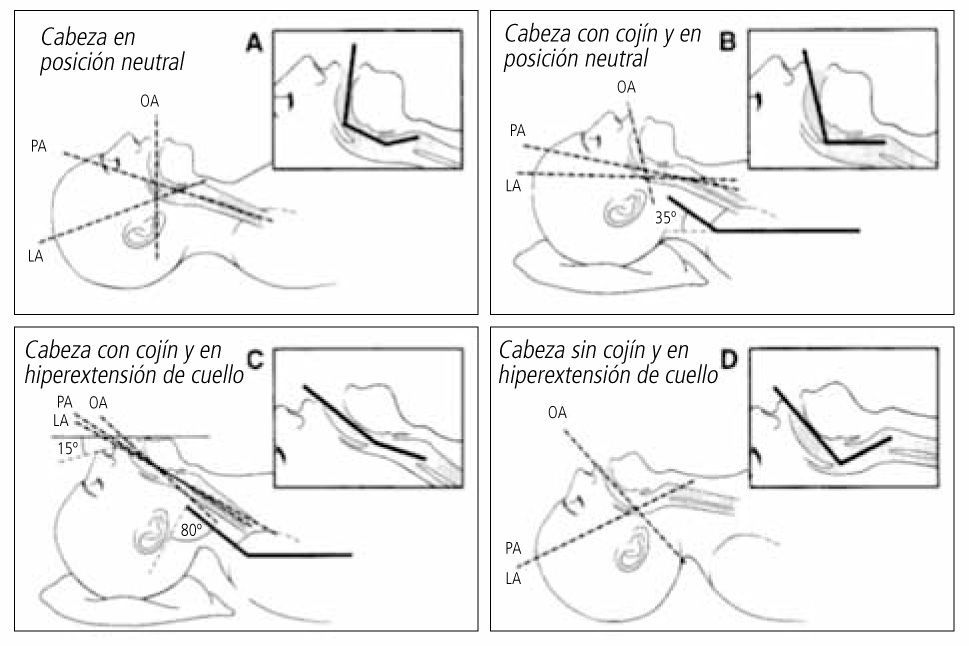 Cabeza en posición neutral

A

OA

PA

LA

Cabeza con cojín y en posición neutral

B

OA

PA

LA

35°

Cabeza con cojín y en hiperextensión de cuello

C

PA

LA

OA

15°

80°

Cabeza sin cojín y en hiperextensión de cuello

D

OA

PA

LA