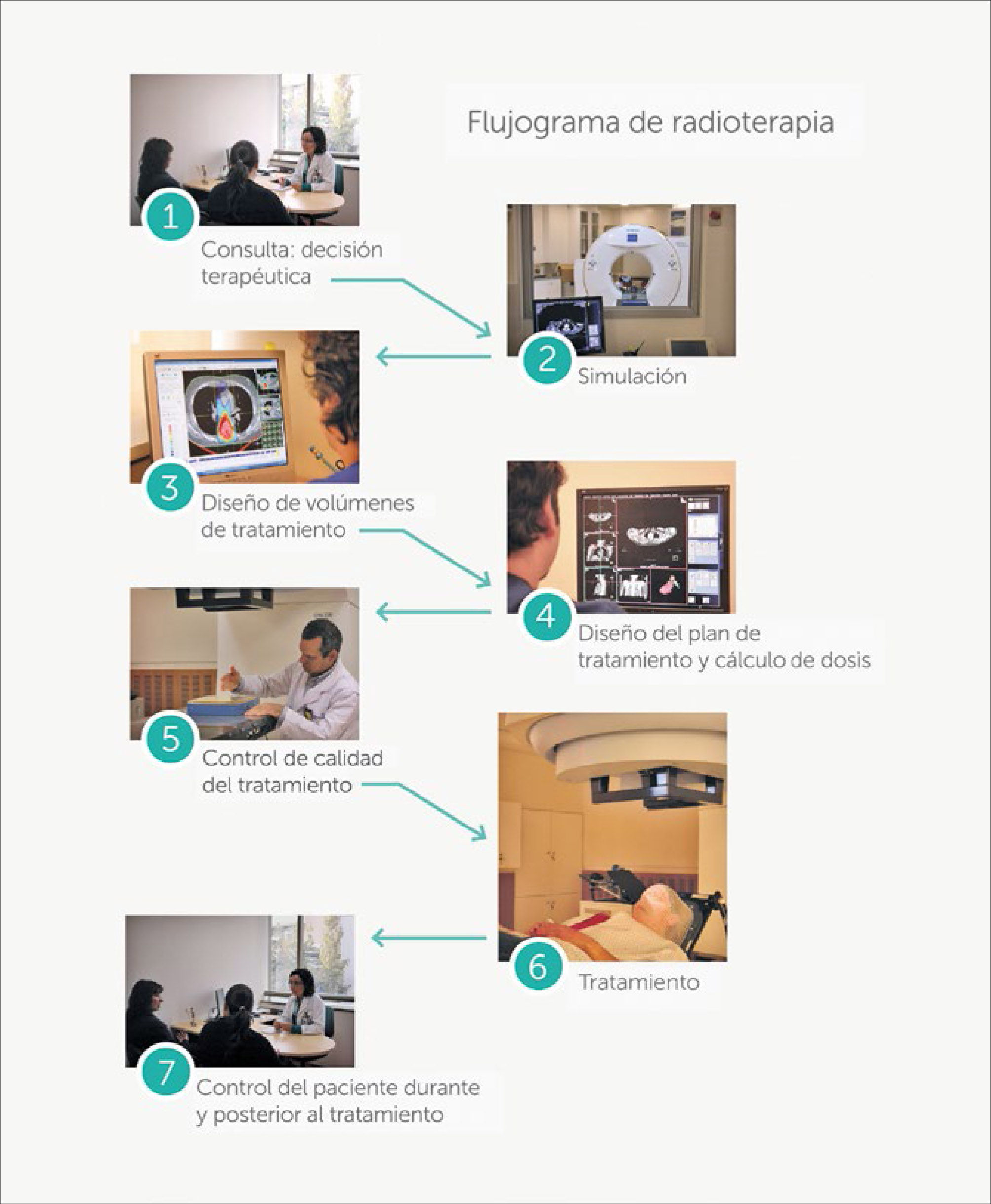 Flujograma de radioterapia

1
Consulta: decisión terapéutica

2
Simulación

3
Diseño de volúmenes de tratamiento

4
Diseño del plan de tratamiento y cálculo de dosis

5
Control de calidad del tratamiento

6
Tratamiento

7
Control del paciente durante y posterior al tratamiento