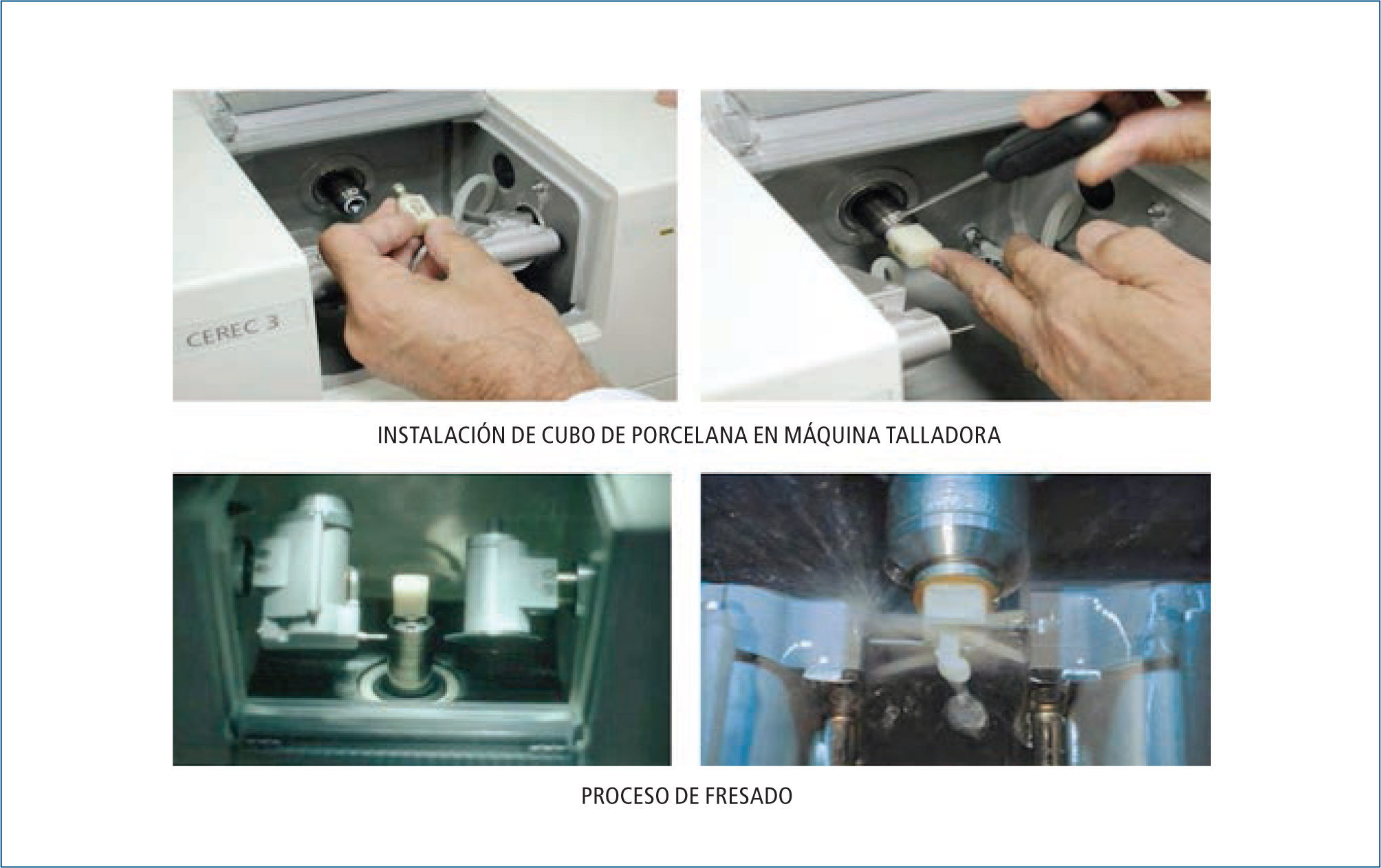 CEREC 3

INSTALACIÓN DE CUBO DE PORCELANA EN MÁQUINA TALLADORA

PROCESO DE FRESADO