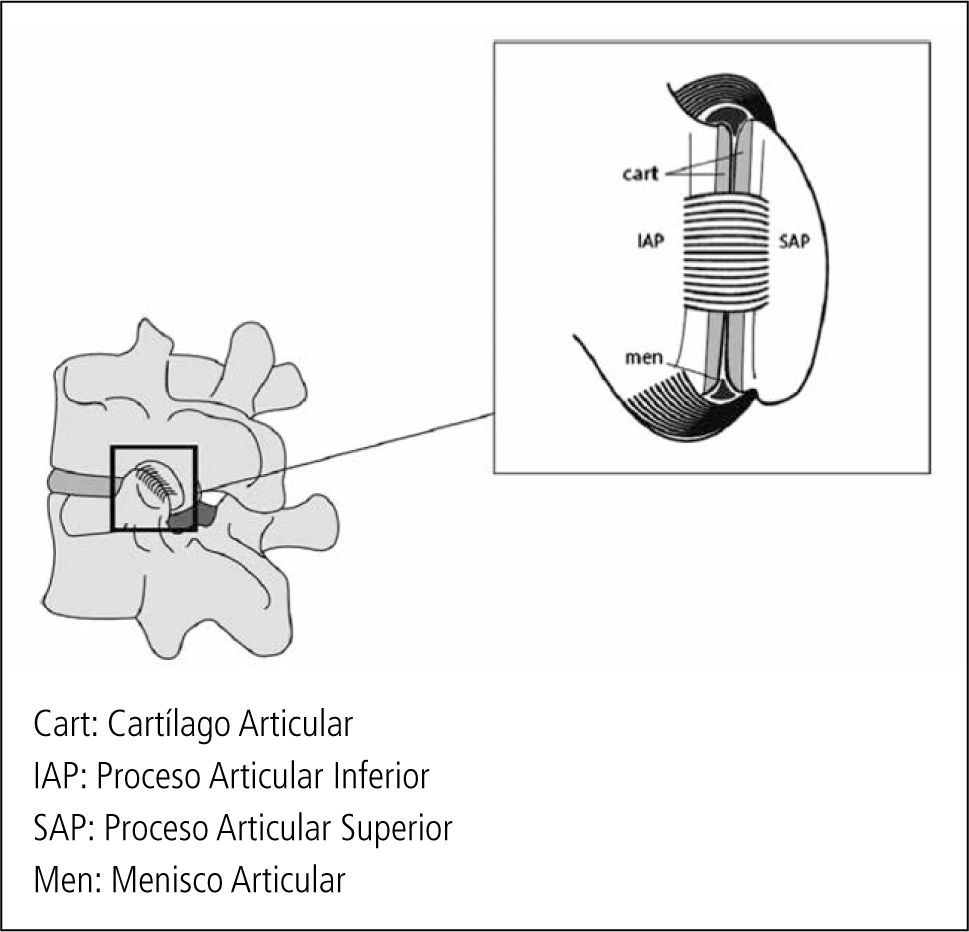 cart
IAP
SAP
men

Cart: Cartílago Articular
IAP: Proceso Articular Inferior
SAP: Proceso Articular Superior
Men: Menisco Articular