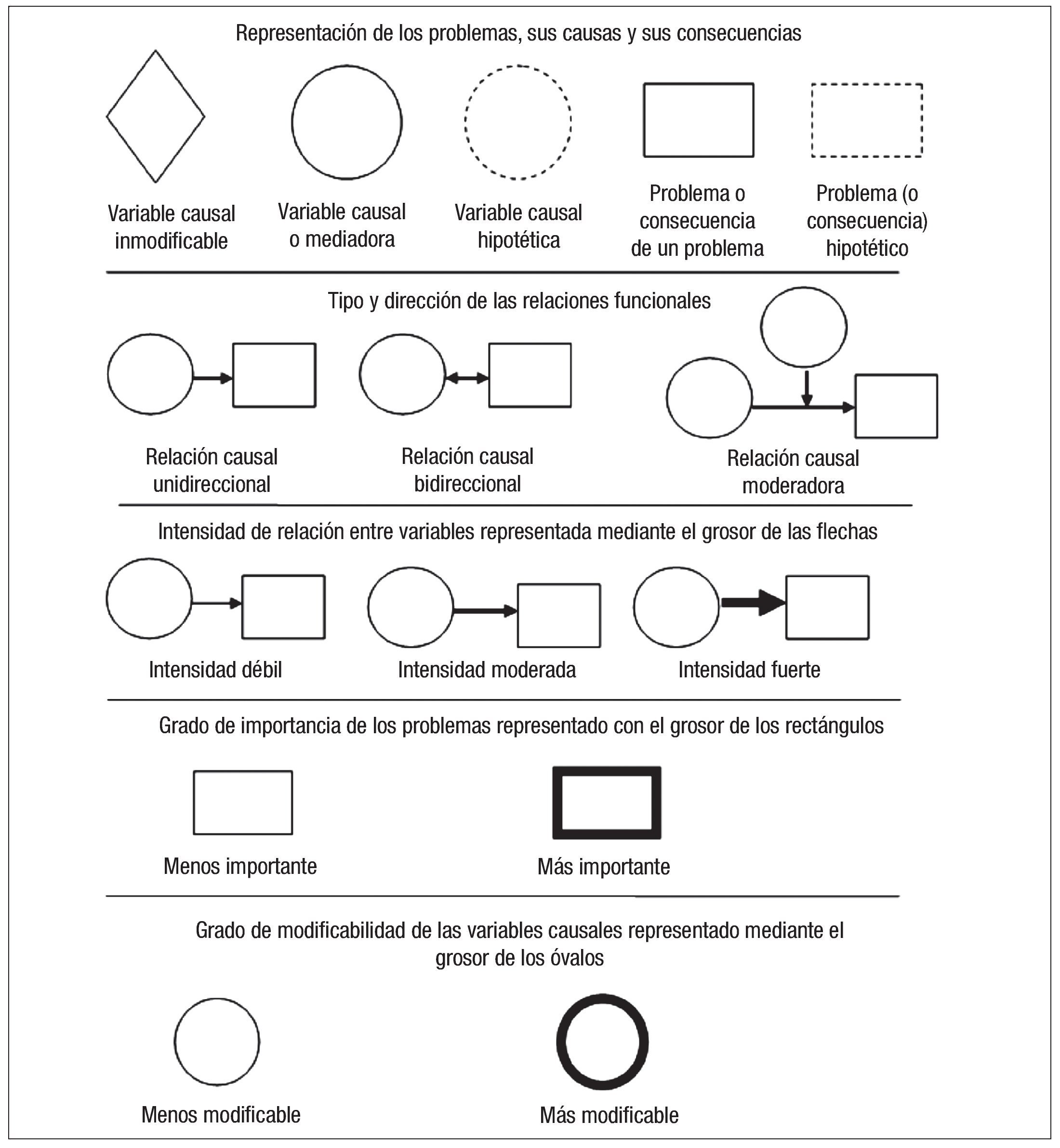 Representación de los problemas, sus causas y sus consecuencias

Variable causal inmodificable

Variable causal o mediadora

Variable causal hipotética

Problema o consecuencia de un problema

Problema (o consecuencia) hipotético

Tipo y dirección de las relaciones funcionales

Relación causal unidireccional

Relación causal bidireccional

Relación causal moderadora

Intensidad de relación entre variables representada mediante el grosor de las flechas

Intensidad débil

Intensidad moderada

Intensidad fuerte

Grado de importancia de los problemas representado con el grosor de los rectángulos

Menos importante

Más importante

Grado de modificabilidad de las variables causales representado mediante el grosor de los óvalos

Menos modificable

Más modificable