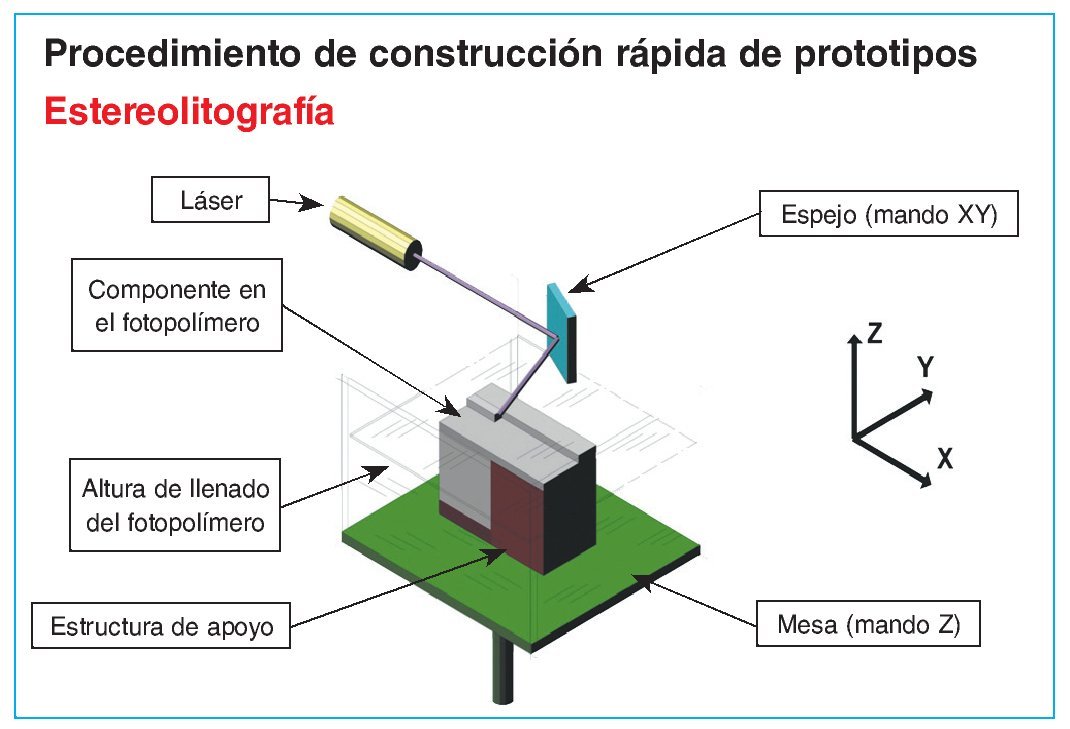 Procedimiento de construcción rápida de prototipos

Estereolitografía

Láser

Espejo (mando XY)

Componente en el fotopolímero

Z

Y

X

Altura de llenado del fotopolímero

Estructura de apoyo

Mesa (mando Z)