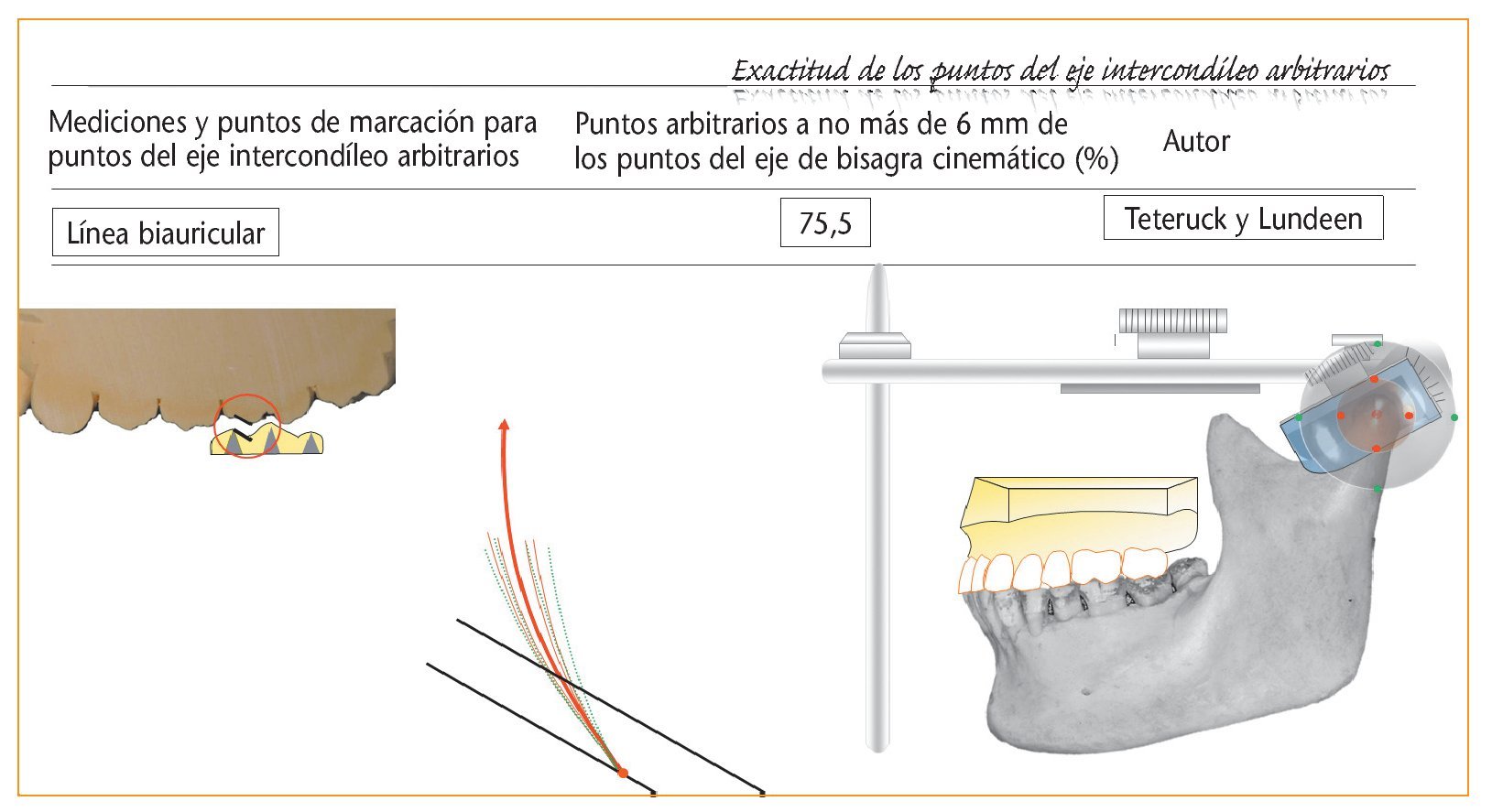 Exactitud de los puntos del eje intercondíleo arbitrarios

| Mediciones y puntos de marcación para puntos del eje intercondíleo arbitrarios | Puntos arbitrarios a no más de 6 mm de los puntos del eje de bisagra cinemático (%) | Autor |
|---|---|---|
| Línea biauricular | 75,5 | Teteruck y Lundeen |