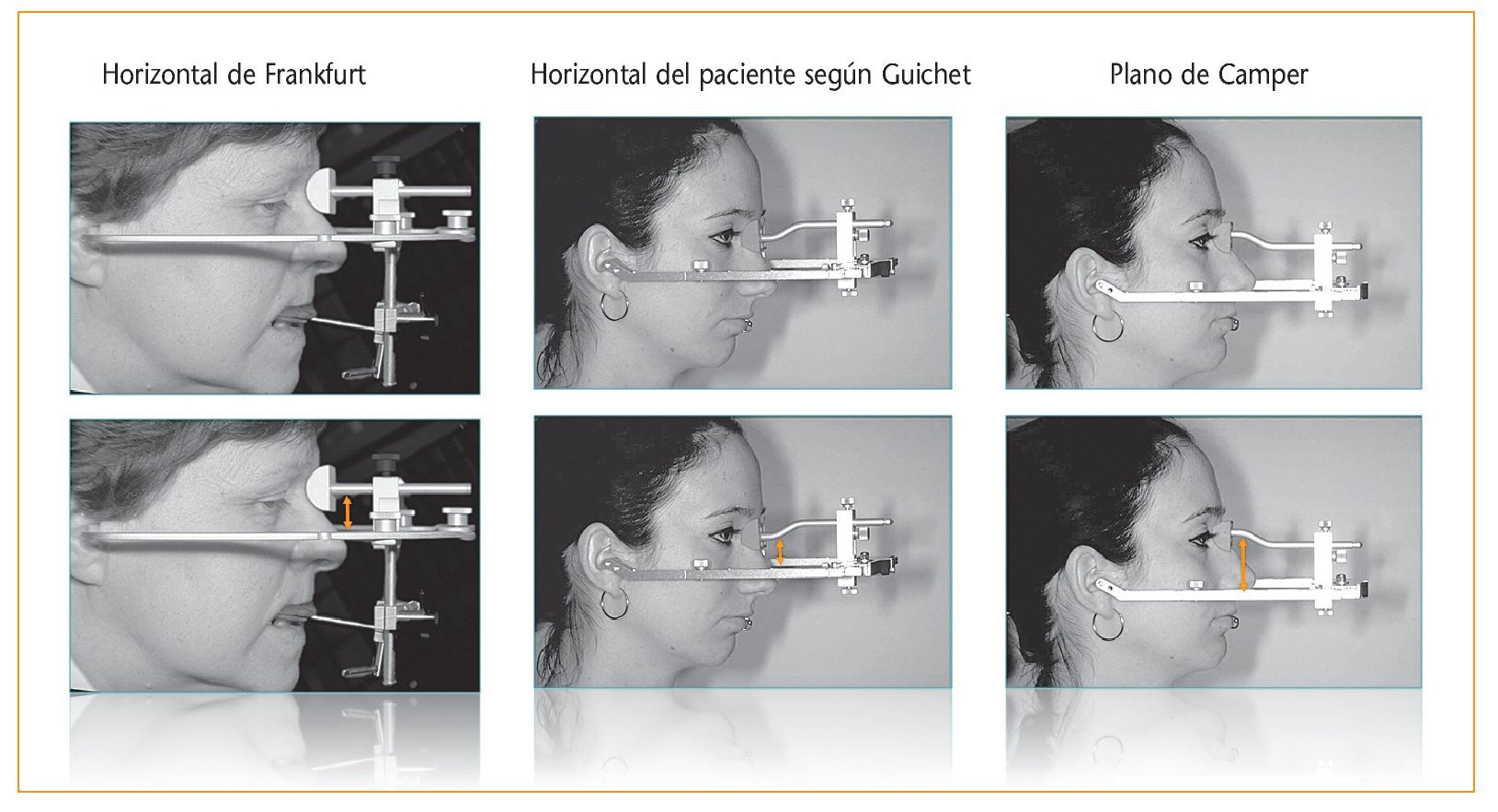 Horizontal de Frankfurt

Horizontal del paciente según Guichet

Plano de Camper