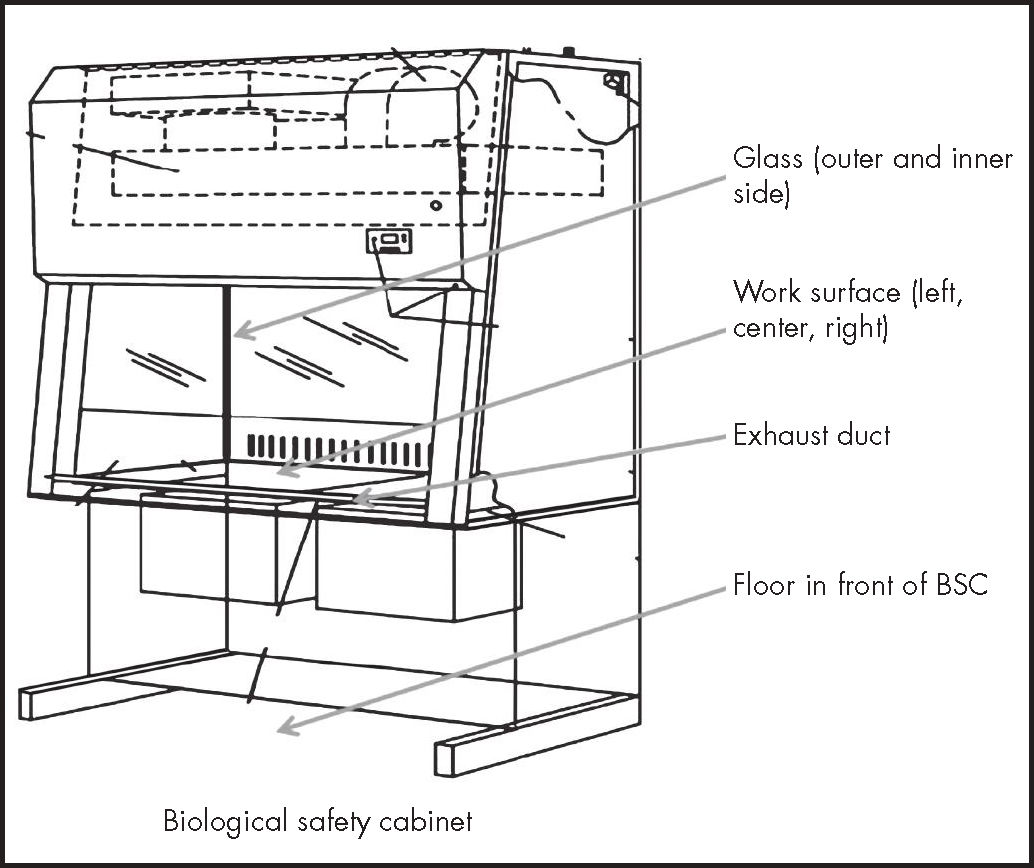 Glass (outer and inner side)

Work surface (left, center, right)

Exhaust duct

Floor in front of BSC

Biological safety cabinet