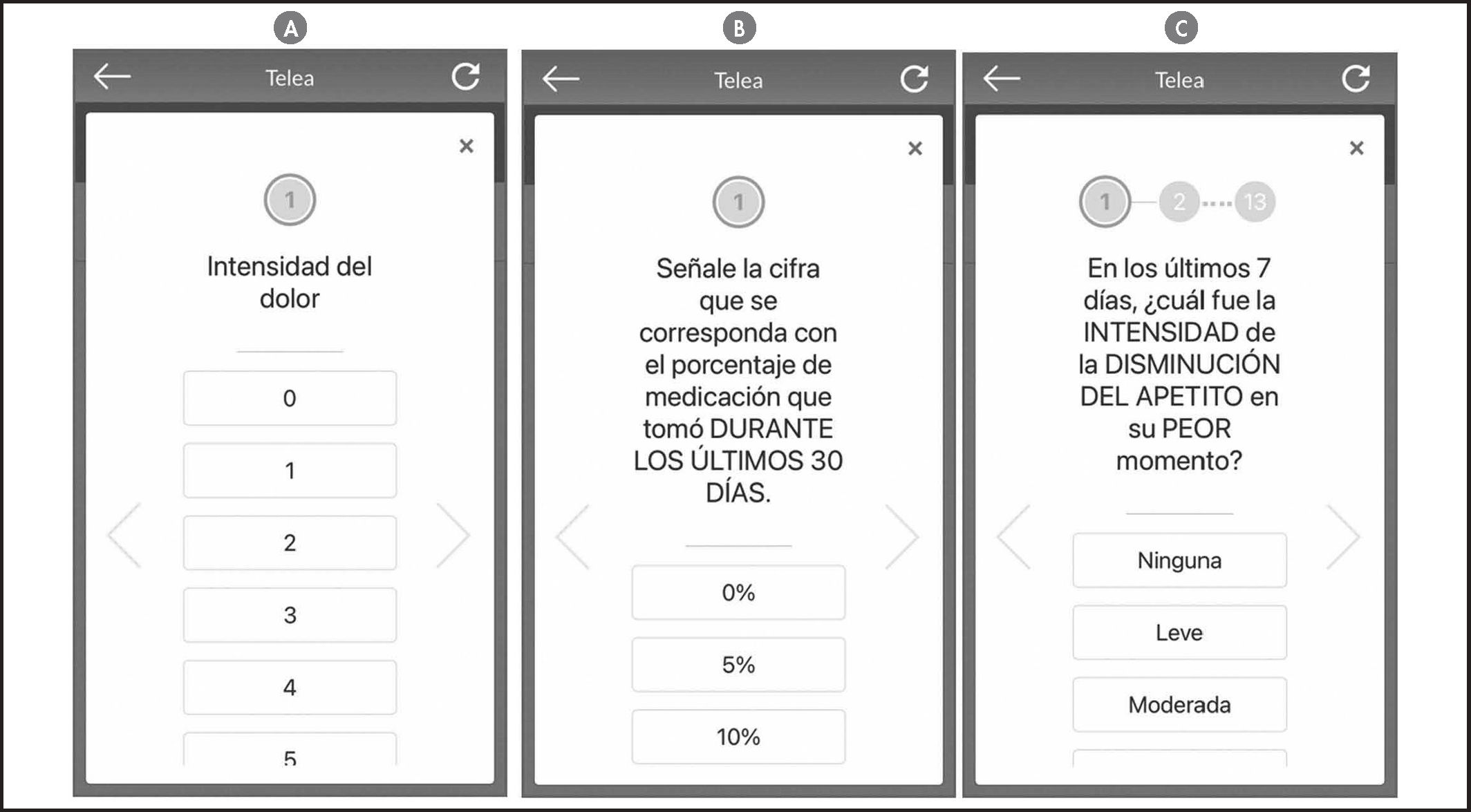 A

Telea

×

1

Intensidad del dolor

0

1

2

3

4

5

B

Telea

×

1

Señale la cifra que se corresponda con el porcentaje de medicación que tomó DURANTE LOS ÚLTIMOS 30 DÍAS.

0%

5%

10%

C

Telea

×

1 2 13

En los últimos 7 días, ¿cuál fue la INTENSIDAD de la DISMINUCIÓN DEL APETITO en su PEOR momento?

Ninguna

Leve

Moderada