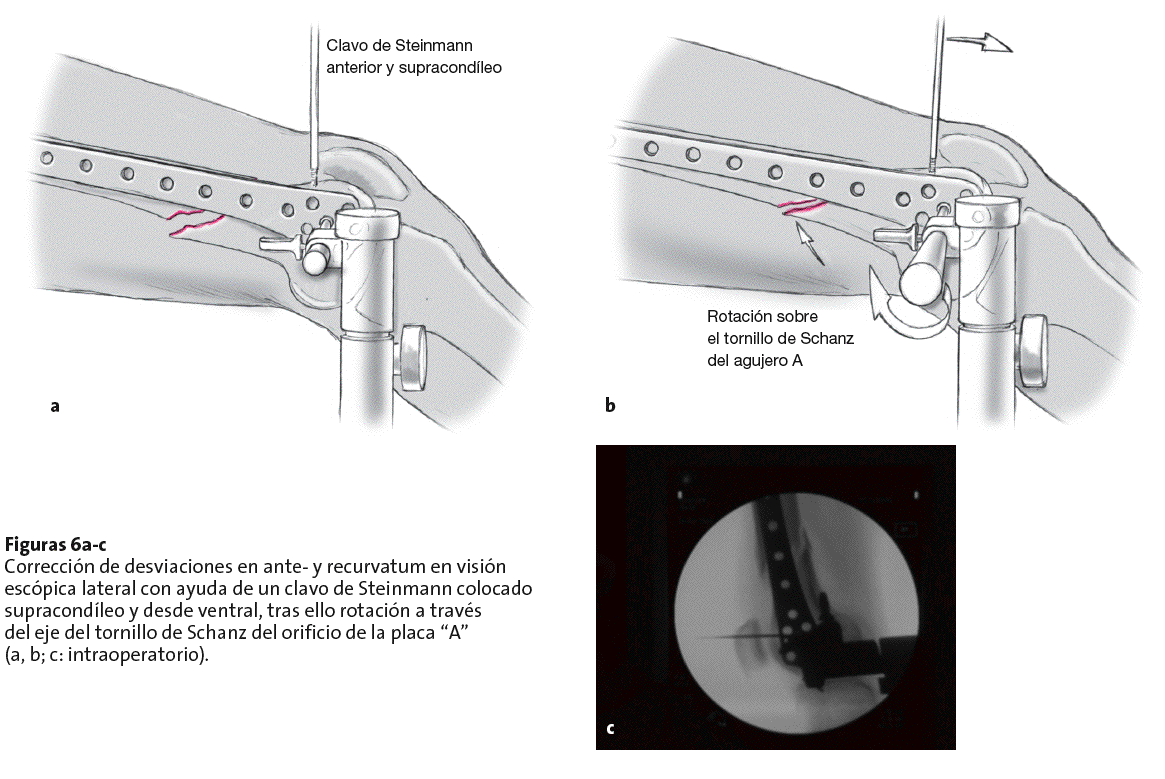 Clavo de Steinmann anterior y supracondíleo

a

Rotación sobre el tornillo de Schanz del agujero A

b

Figuras 6a-c
Corrección de desviaciones en ante- y recurvatum en visión escópica lateral con ayuda de un clavo de Steinmann colocado supracondíleo y desde ventral, tras ello rotación a través del eje del tornillo de Schanz del orificio de la placa “A” (a, b; c: intraoperatorio).

c