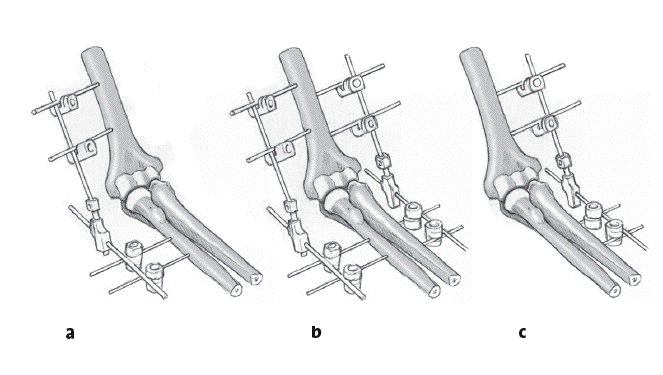 a

b

c