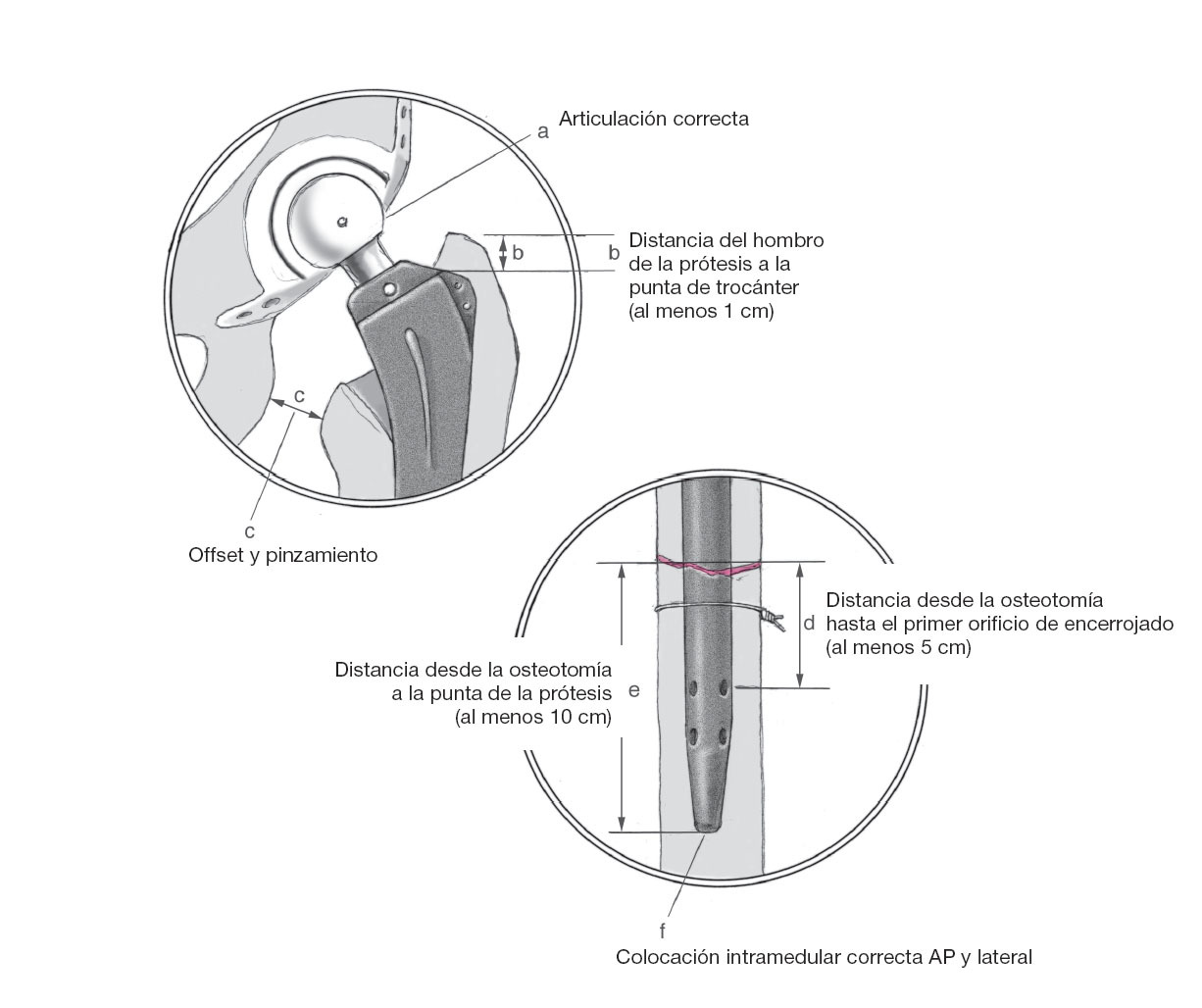 a
Articulación correcta

a

b
b
Distancia del hombro de la prótesis a la punta de trocánter (al menos 1 cm)

c
c
Offset y pinzamiento

d
Distancia desde la osteotomía hasta el primer orificio de encerrojado (al menos 5 cm)

Distancia desde la osteotomía a la punta de la prótesis (al menos 10 cm)
e

f
Colocación intramedular correcta AP y lateral