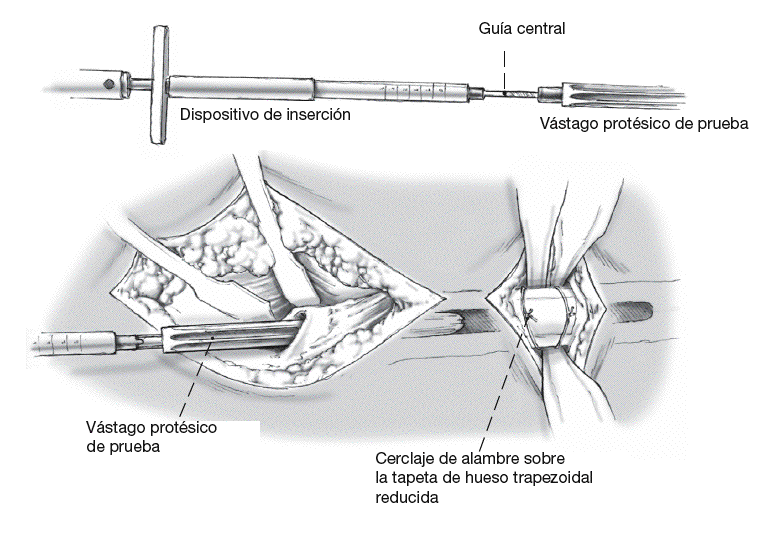 Guía central

Dispositivo de inserción

Vástago protésico de prueba

Vástago protésico de prueba

Cerclaje de alambre sobre la tapeta de hueso trapezoidal reducida