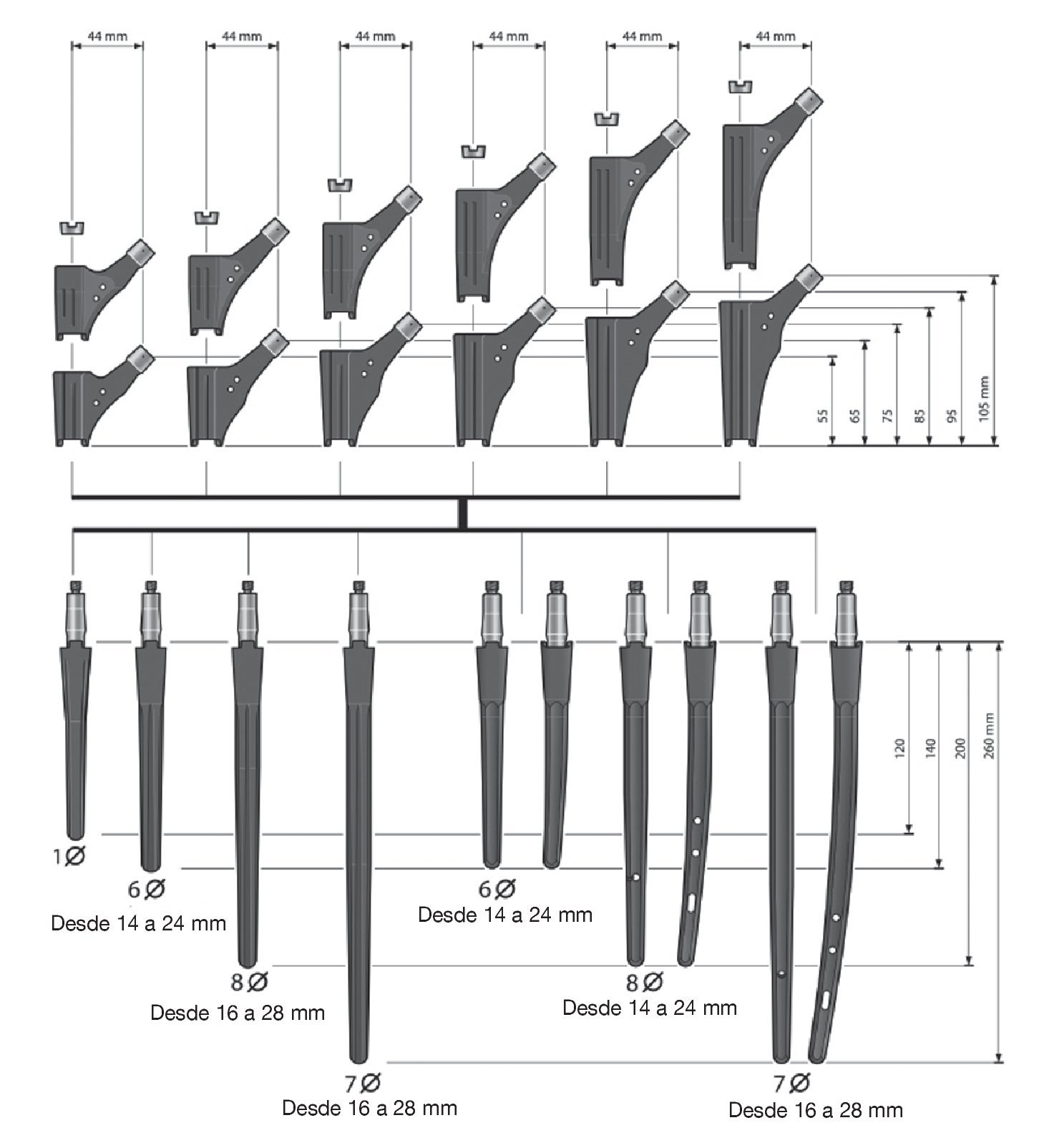 44 mm
44 mm
44 mm
44 mm
44 mm
44 mm

55
65
75
85
95
105 mm

120
140
200
260 mm

1Ø

6Ø
Desde 14 a 24 mm

8Ø
Desde 16 a 28 mm

7Ø
Desde 16 a 28 mm

6Ø
Desde 14 a 24 mm

8Ø
Desde 14 a 24 mm

7Ø
Desde 16 a 28 mm