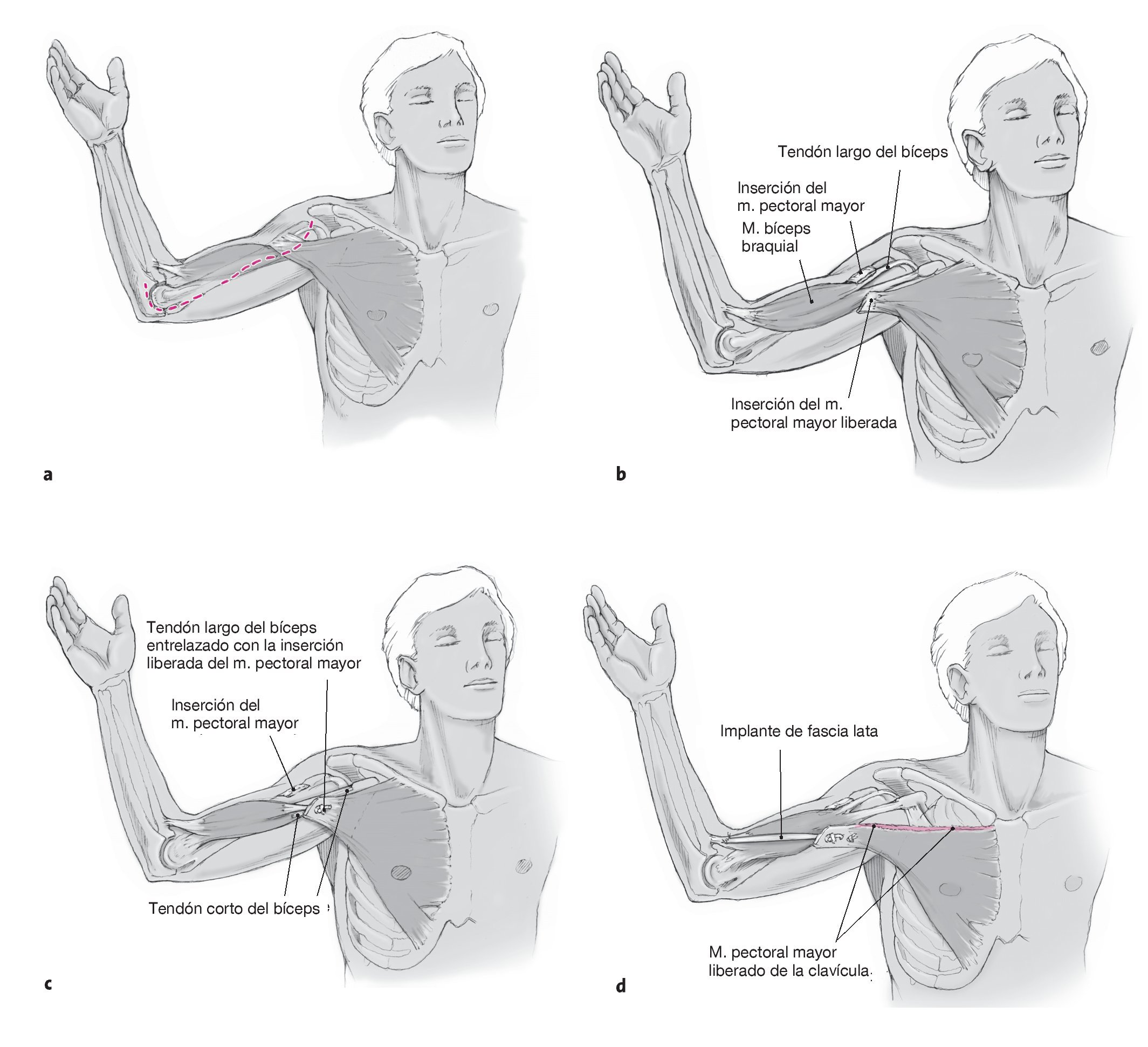 a

Tendón largo del bíceps

Inserción del m. pectoral mayor

M. bíceps braquial

Inserción del m. pectoral mayor liberada

b

Tendón largo del bíceps entrelazado con la inserción liberada del m. pectoral mayor

Inserción del m. pectoral mayor

Tendón corto del bíceps

c

Implante de fascia lata

M. pectoral mayor liberado de la clavícula

d