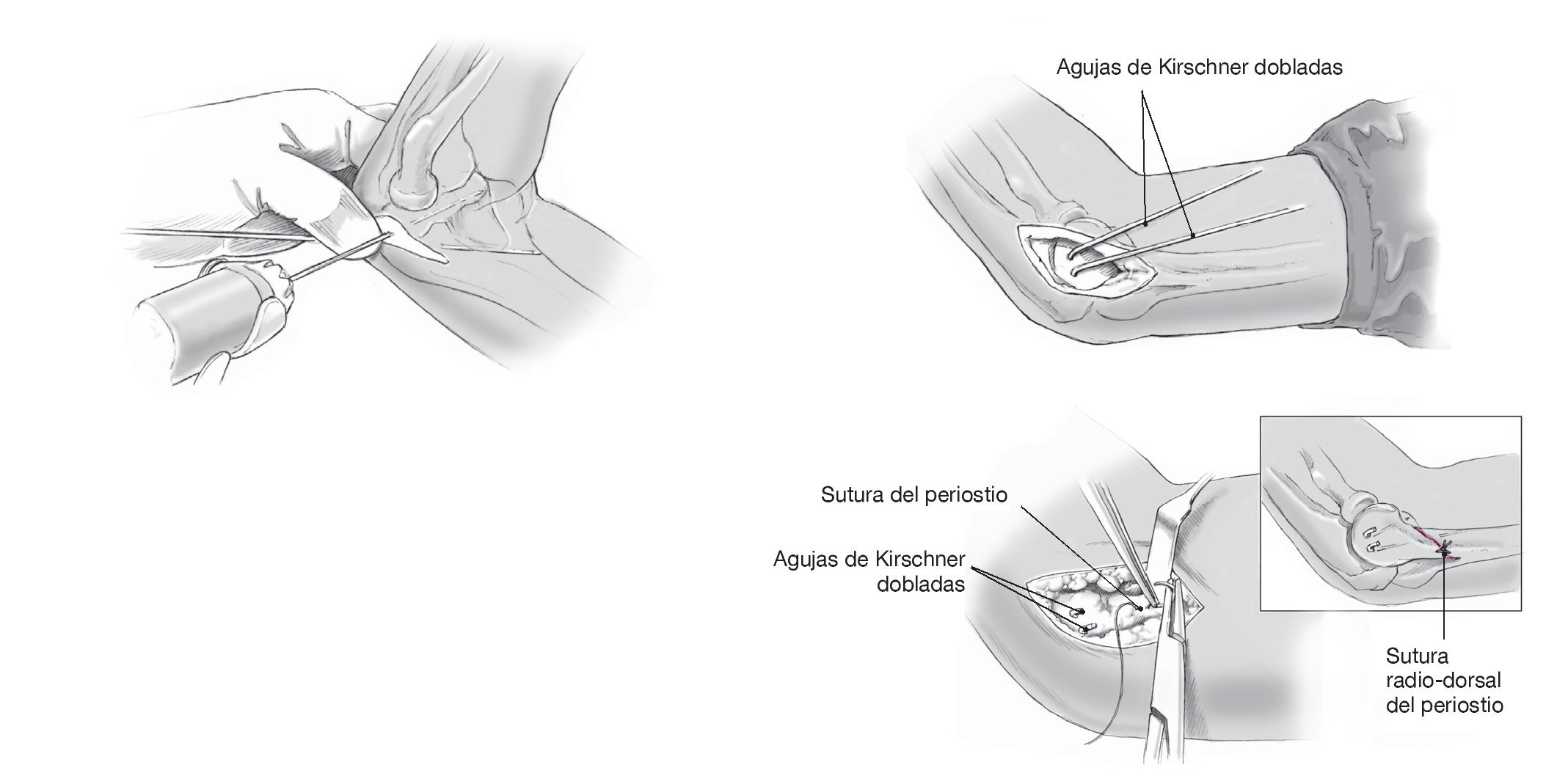 Agujas de Kirschner dobladas

Sutura del periostio

Agujas de Kirschner dobladas

Sutura radio-dorsal del periostio