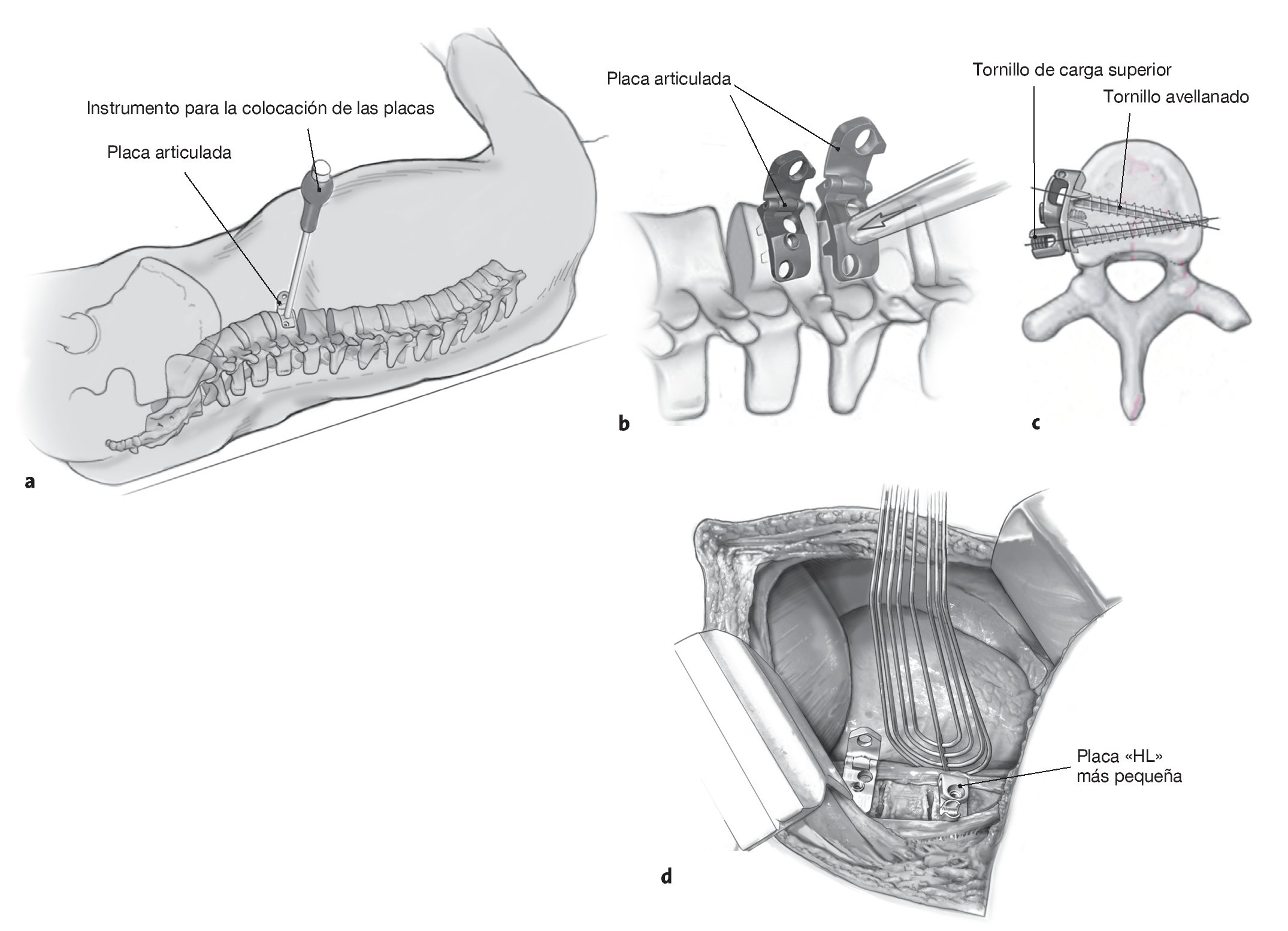 Instrumento para la colocación de las placas

Placa articulada

a

Placa articulada

b

Tornillo de carga superior

Tornillo avellanado

c

Placa «HL» más pequeña

d