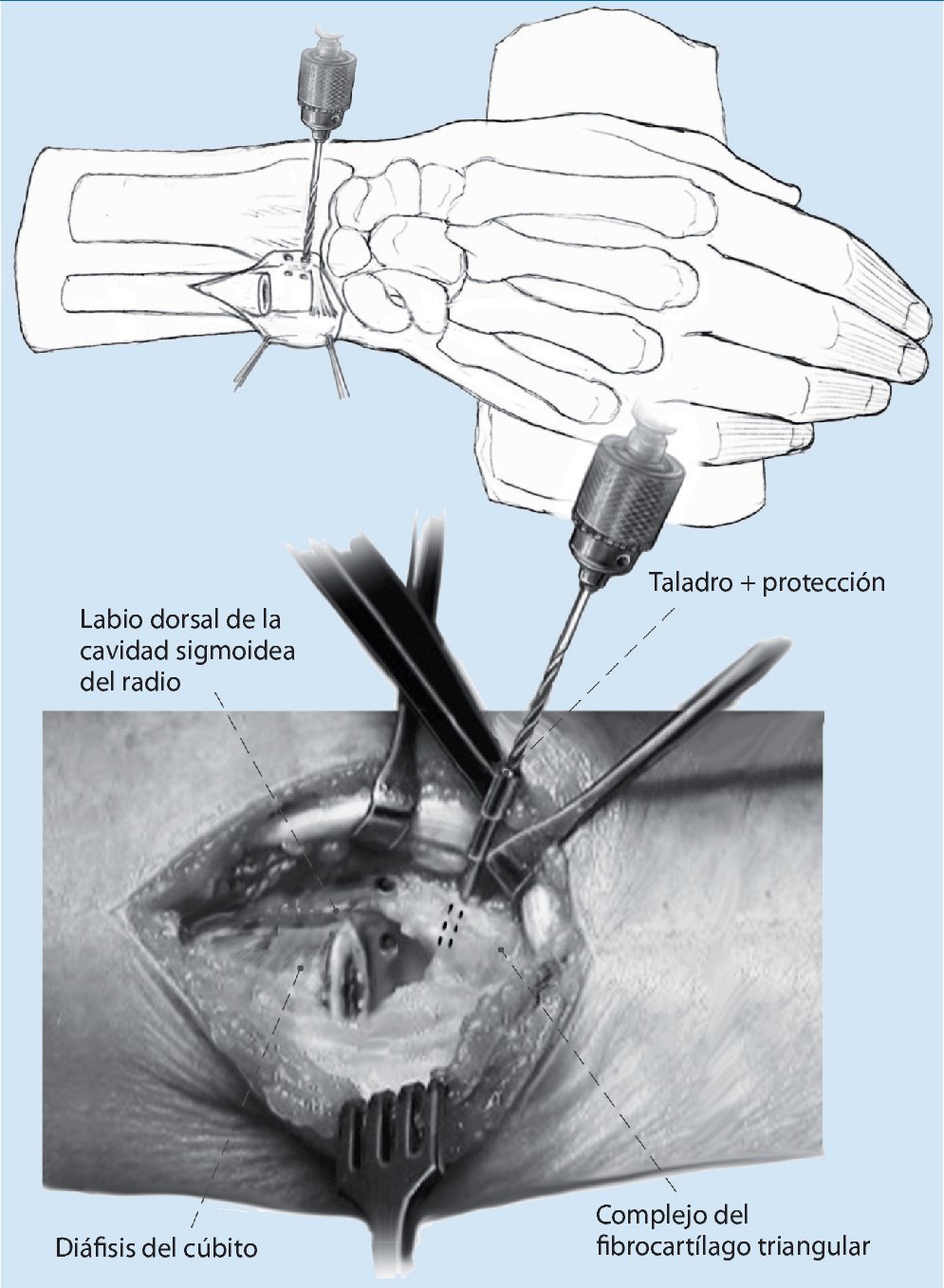 Taladro + protección

Labio dorsal de la cavidad sigmoidea del radio

Diáfisis del cúbito

Complejo del fibrocartílago triangular