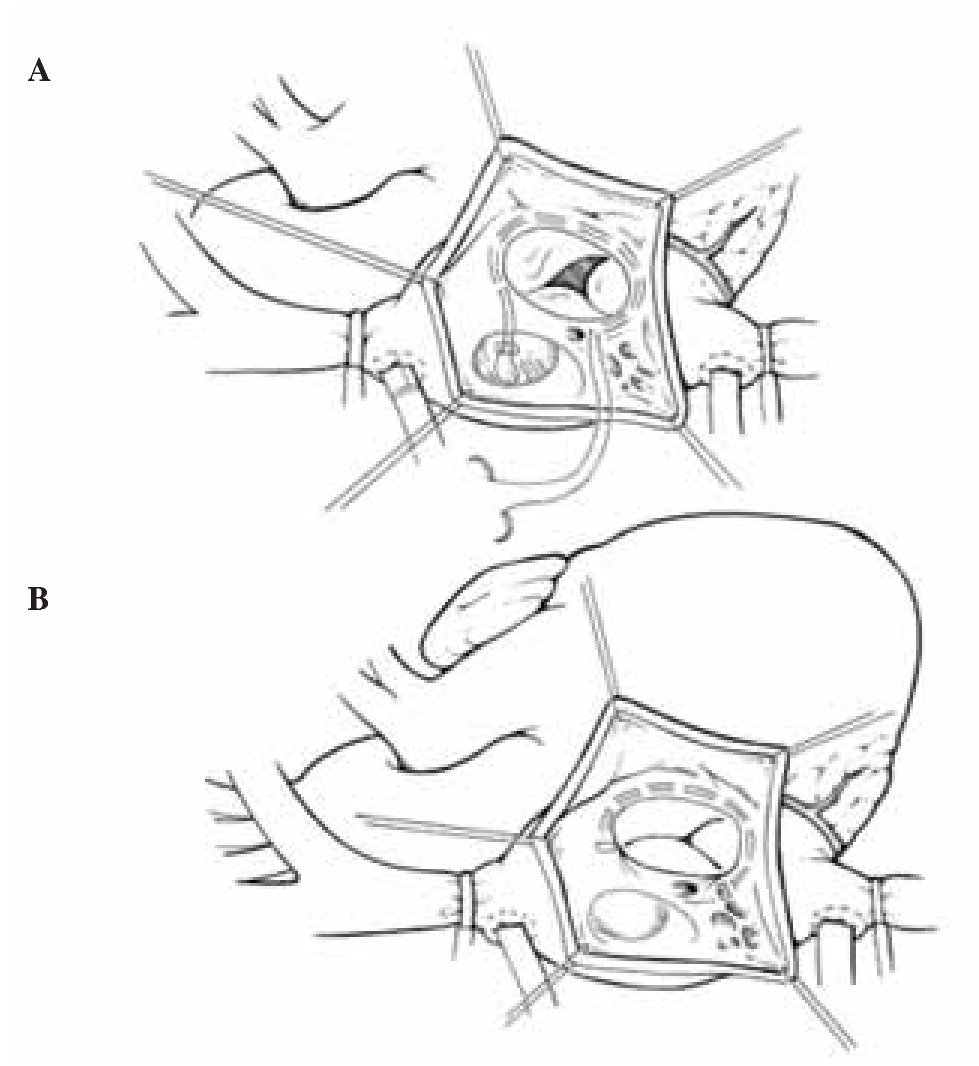 A

B