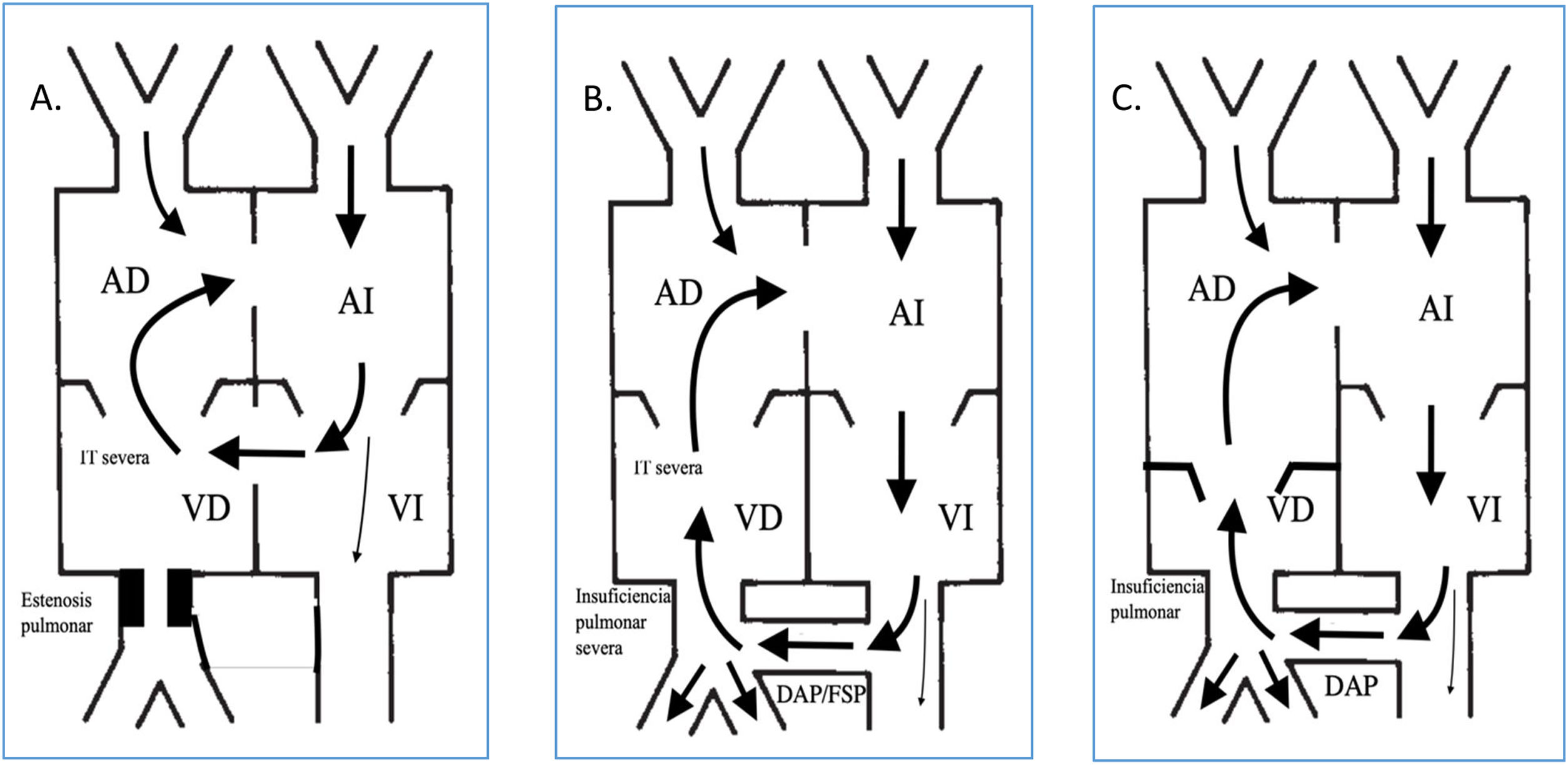 A.

AD

AI

IT severa

VD

VI

Estenosis pulmonar

B.

AD

AI

IT severa

VD

VI

Insuficiencia pulmonar severa

DAP/FSP

C.

AD

AI

VD

VI

Insuficiencia pulmonar

DAP