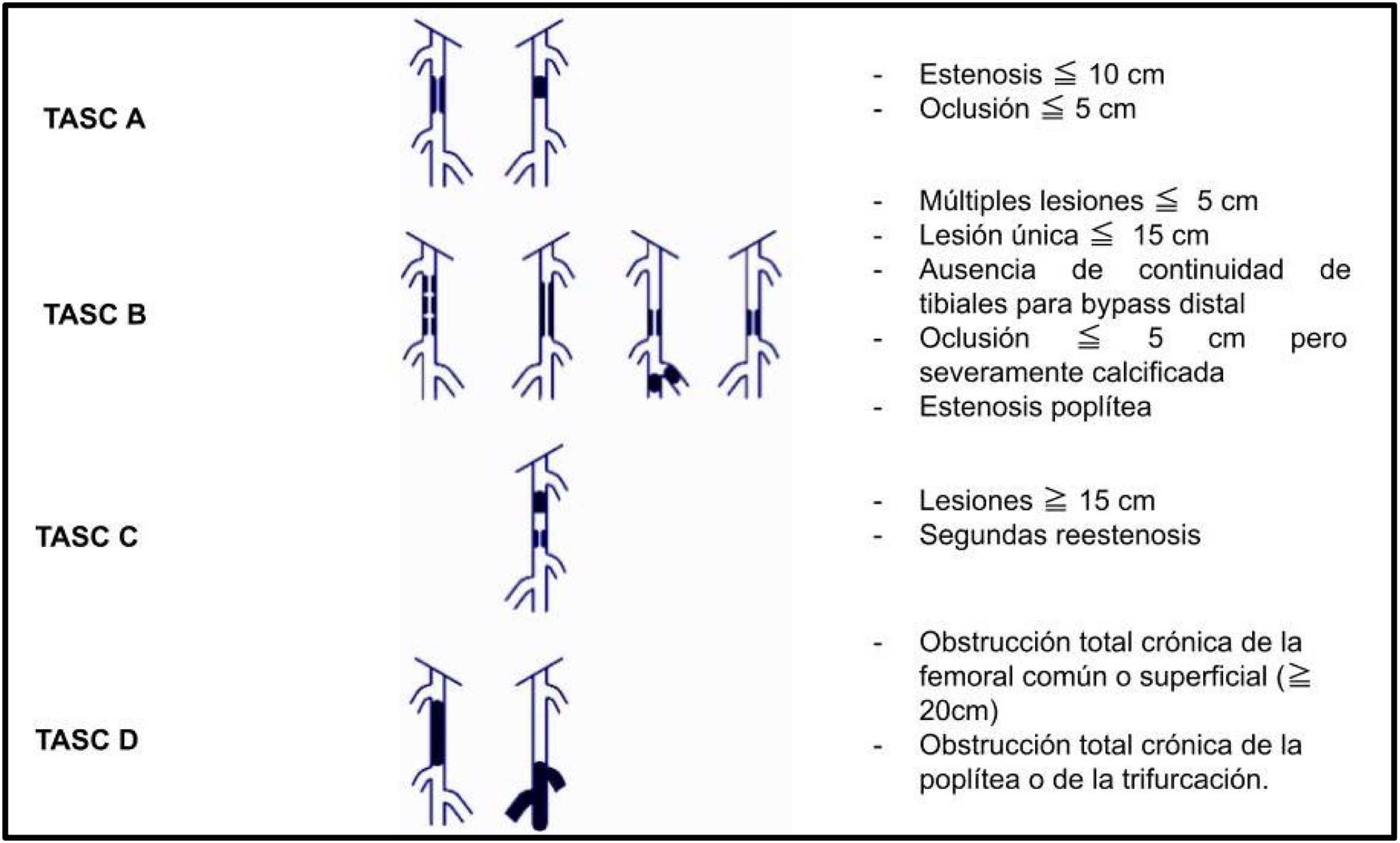 TASC A

- Estenosis $\leqq$ 10 cm
- Oclusión $\leqq$ 5 cm

TASC B

- Múltiples lesiones $\leqq$ 5 cm
- Lesión única $\leqq$ 15 cm
- Ausencia de continuidad de tibiales para bypass distal
- Oclusión $\leqq$ 5 cm pero severamente calcificada
- Estenosis poplítea

TASC C

- Lesiones $\geqq$ 15 cm
- Segundas reestenosis

TASC D

- Obstrucción total crónica de la femoral común o superficial ($\geqq$ 20cm)
- Obstrucción total crónica de la poplítea o de la trifurcación.