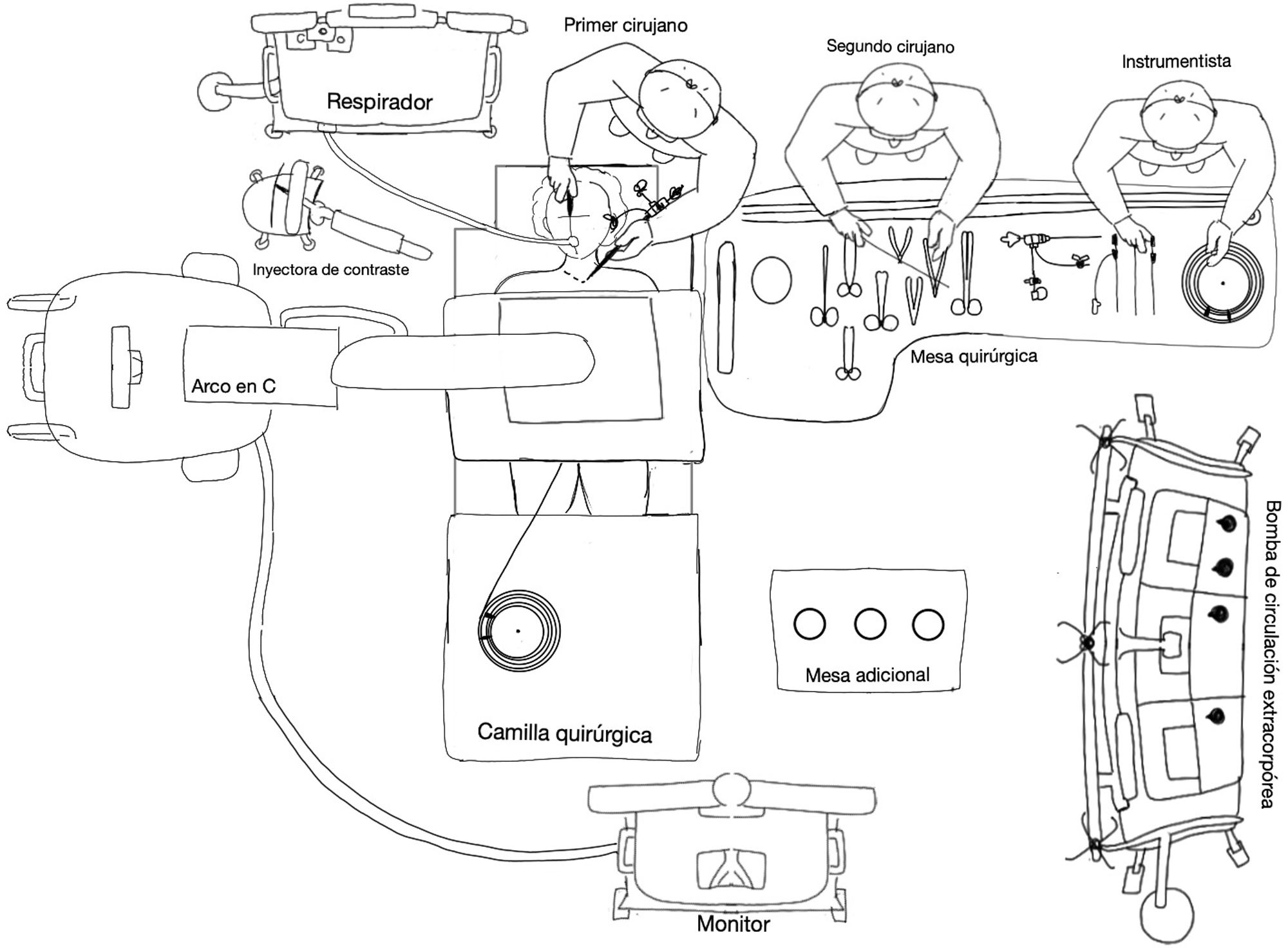 Primer cirujano

Segundo cirujano

Instrumentista

Respirador

Inyectora de contraste

Arco en C

Mesa quirúrgica

Bomba de circulación extracorpórea

Mesa adicional

Camilla quirúrgica

Monitor